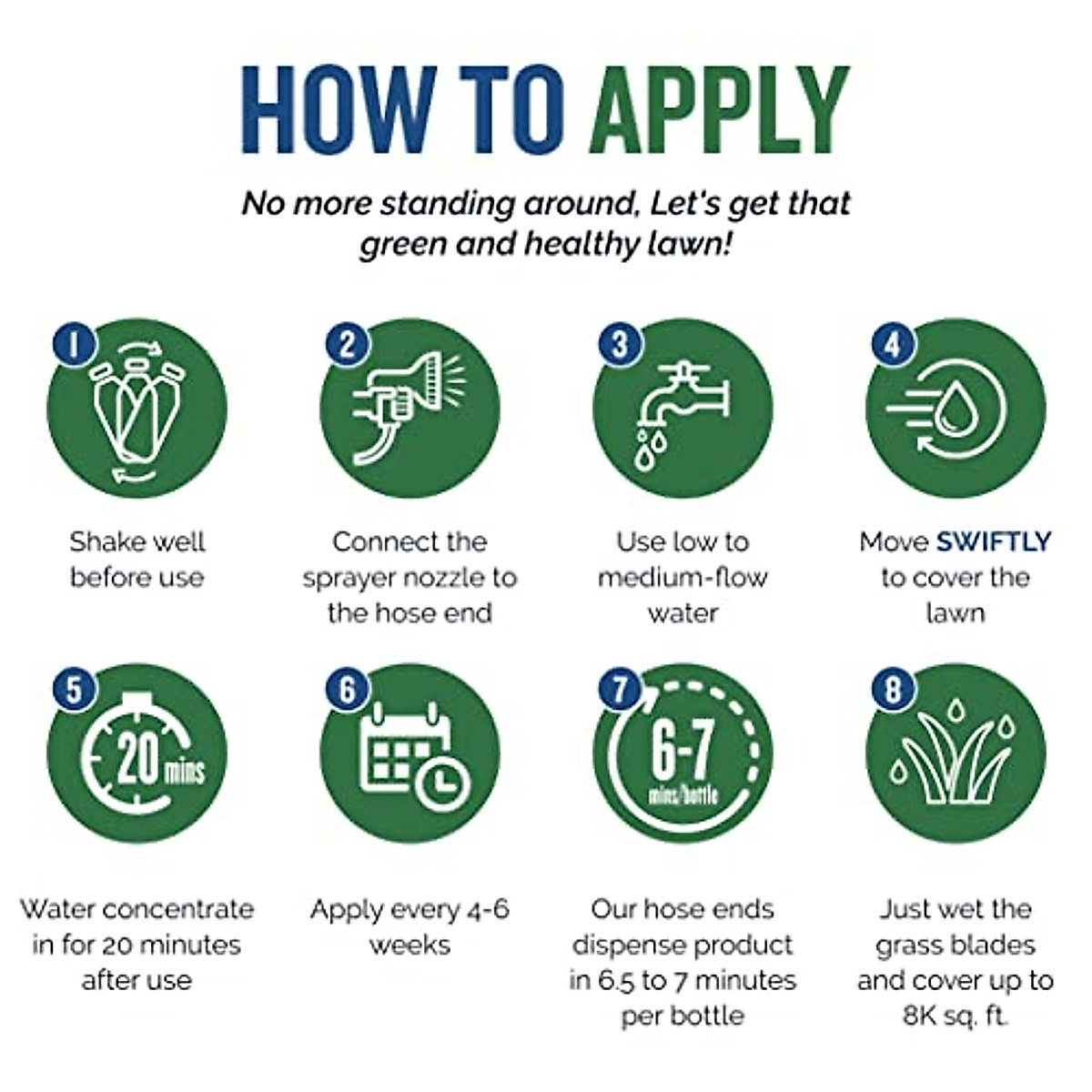 HOW TO APPLY

No more standing around, Let's get that green and healthy lawn!

1

Shake well before use

2

Connect the sprayer nozzle to the hose end

3

Use low to medium-flow water

4

Move SWIFTLY to cover the lawn

5

20 mins

Water concentrate in for 20 minutes after use

6

Apply every 4-6 weeks

7

6-7 mins/bottle

Our hose ends dispense product in 6.5 to 7 minutes per bottle

8

Just wet the grass blades and cover up to 8K sq. ft.