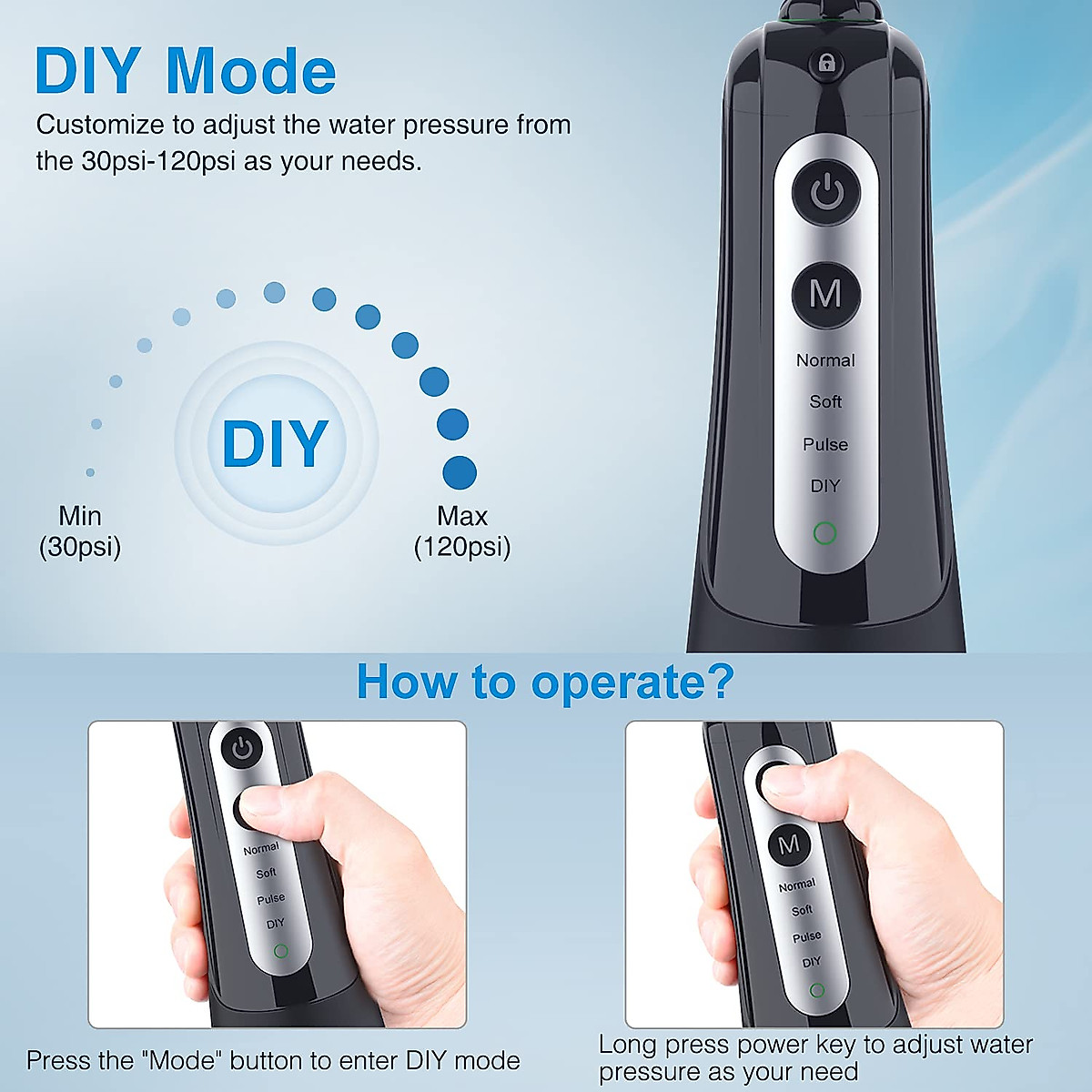 DIY Mode

Customize to adjust the water pressure from the 30psi-120psi as your needs.

DIY

Min
(30psi)

Max
(120psi)

M

Normal
Soft
Pulse
DIY

How to operate?

Normal
Soft
Pulse
DIY

Press the "Mode" button to enter DIY mode

M
Normal
Soft
Pulse
DIY

Long press power key to adjust water pressure as your need