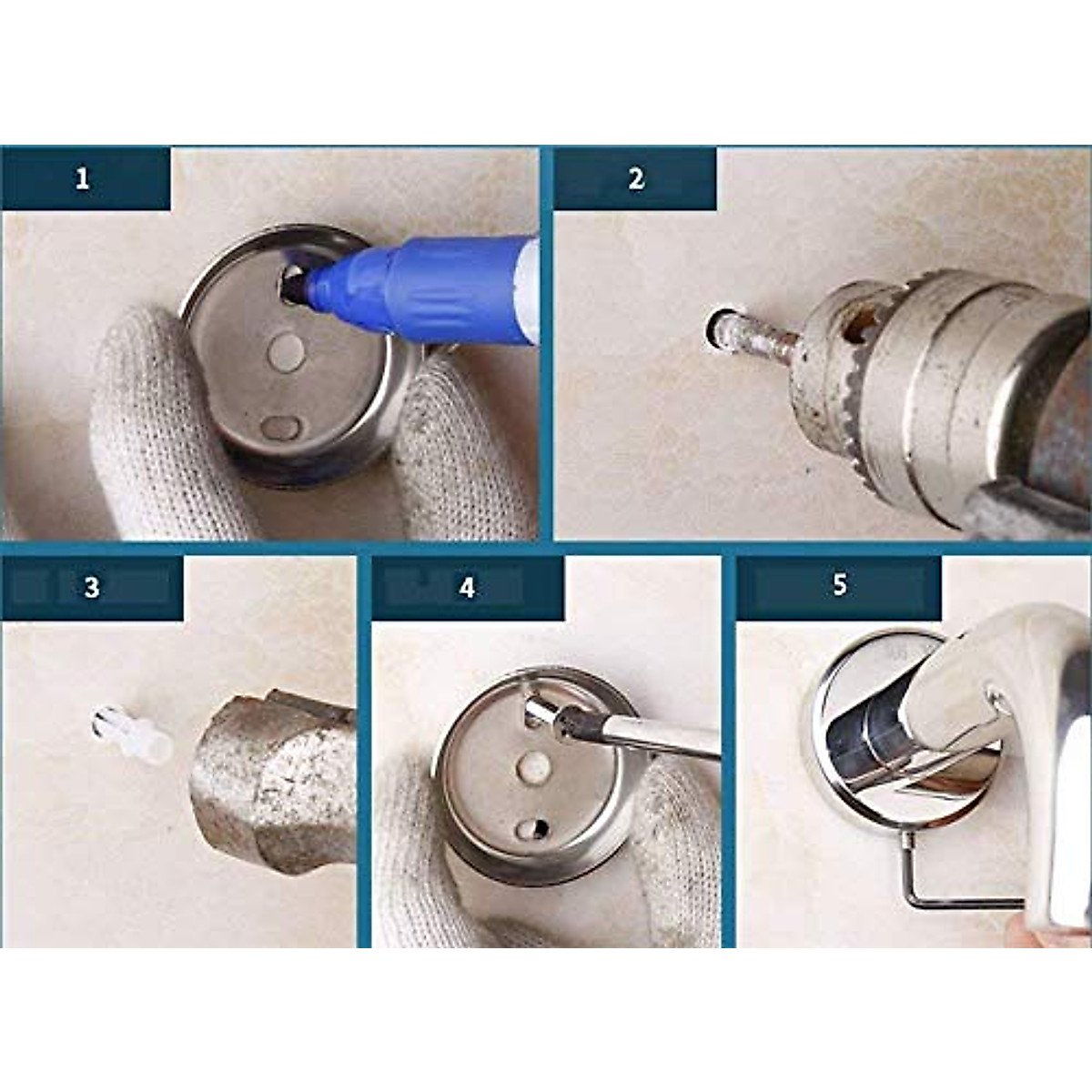 1

2

3

4

5