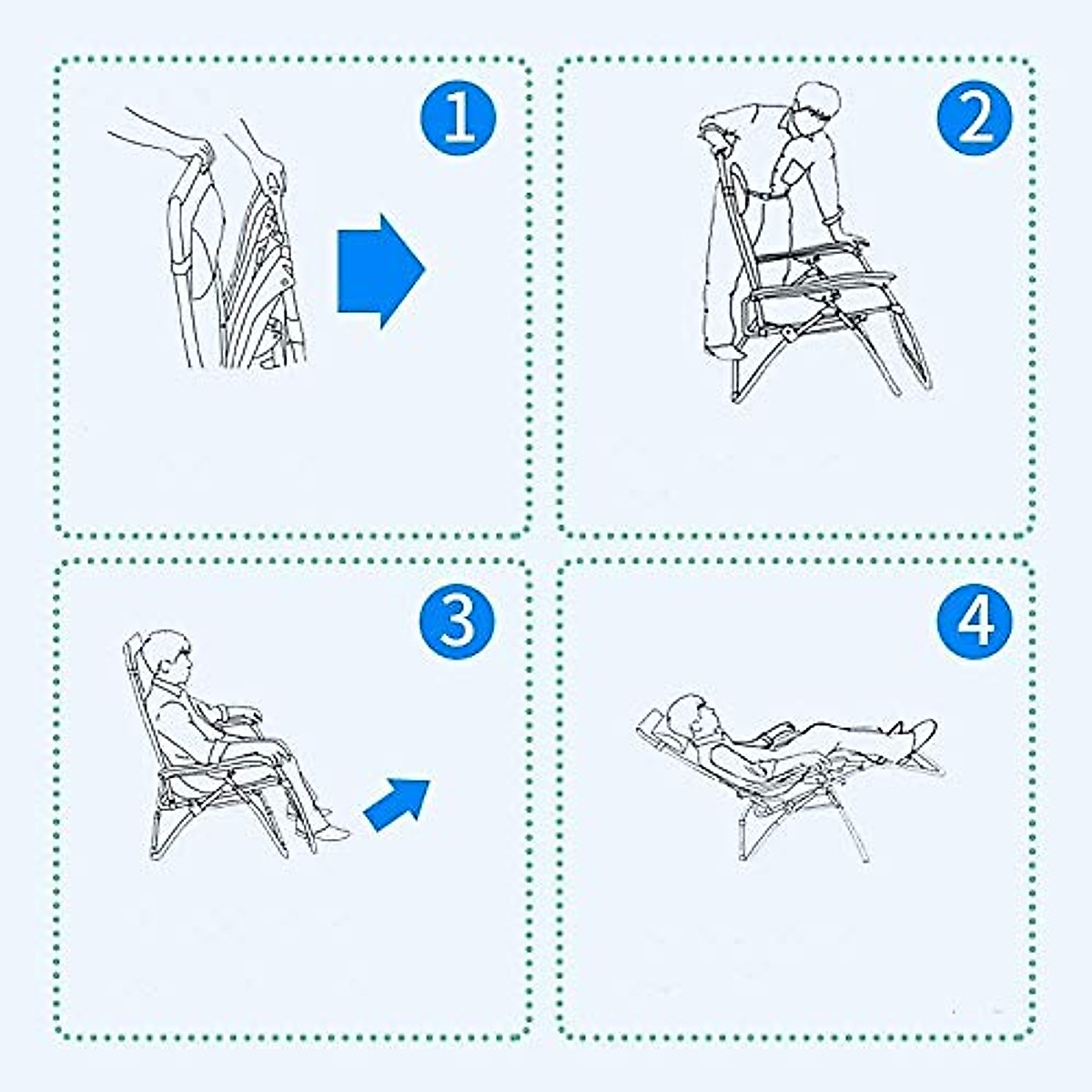 1

2

3

4