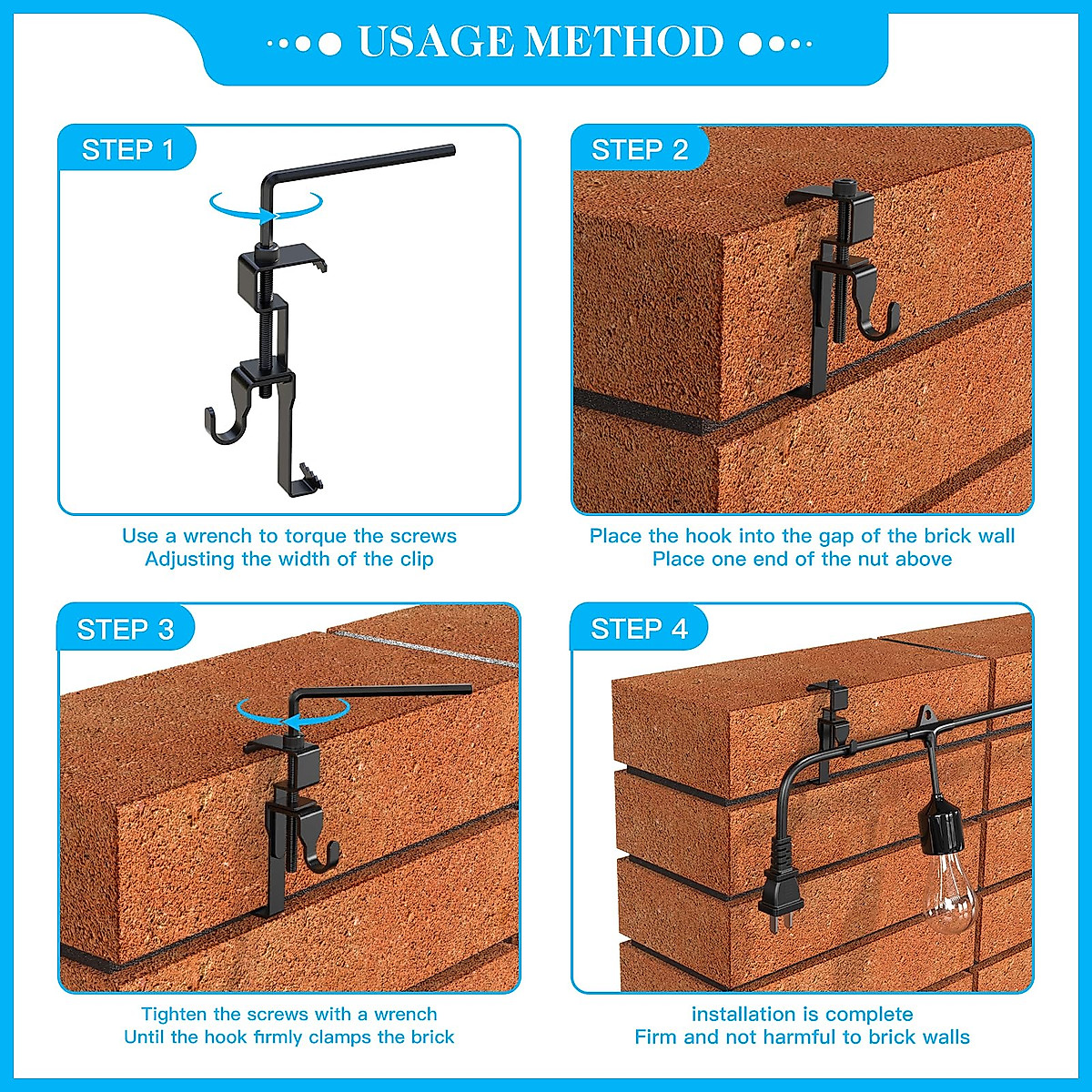 USAGE METHOD

STEP 1

Use a wrench to torque the screws
Adjusting the width of the clip

STEP 2

Place the hook into the gap of the brick wall
Place one end of the nut above

STEP 3

Tighten the screws with a wrench
Until the hook firmly clamps the brick

STEP 4

installation is complete
Firm and not harmful to brick walls