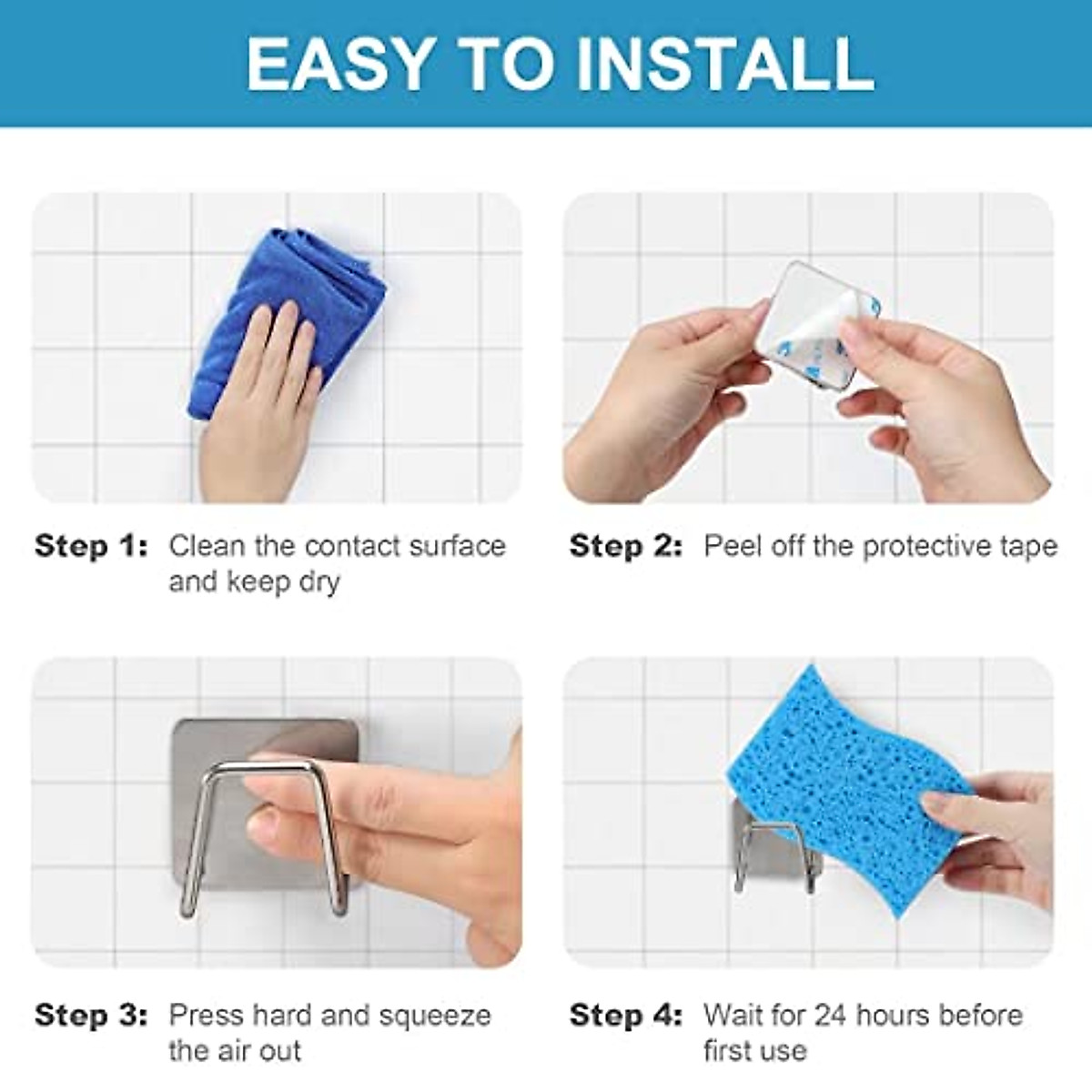 EASY TO INSTALL

Step 1: Clean the contact surface and keep dry

Step 2: Peel off the protective tape

Step 3: Press hard and squeeze the air out

Step 4: Wait for 24 hours before first use