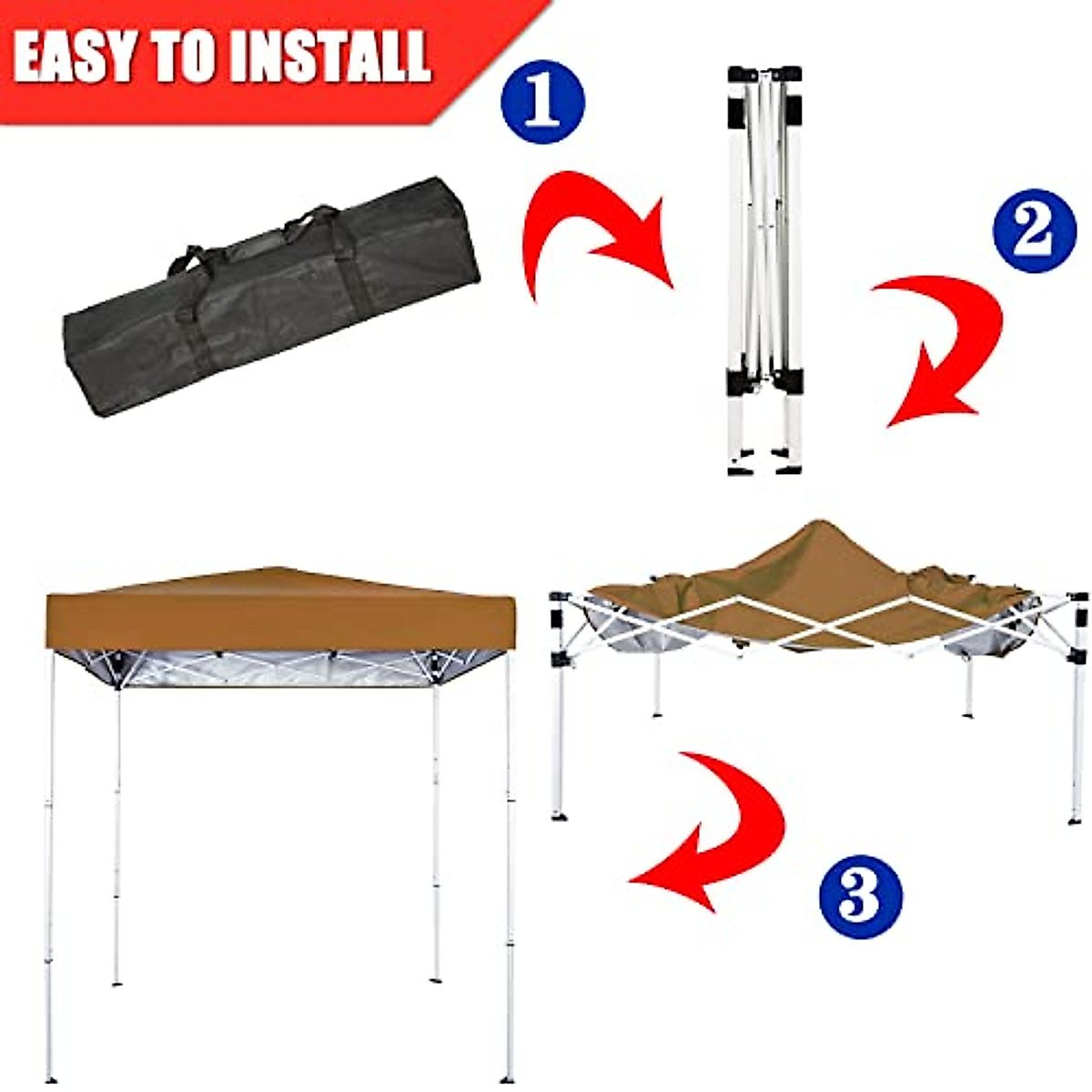 EASY TO INSTALL

1

2

3