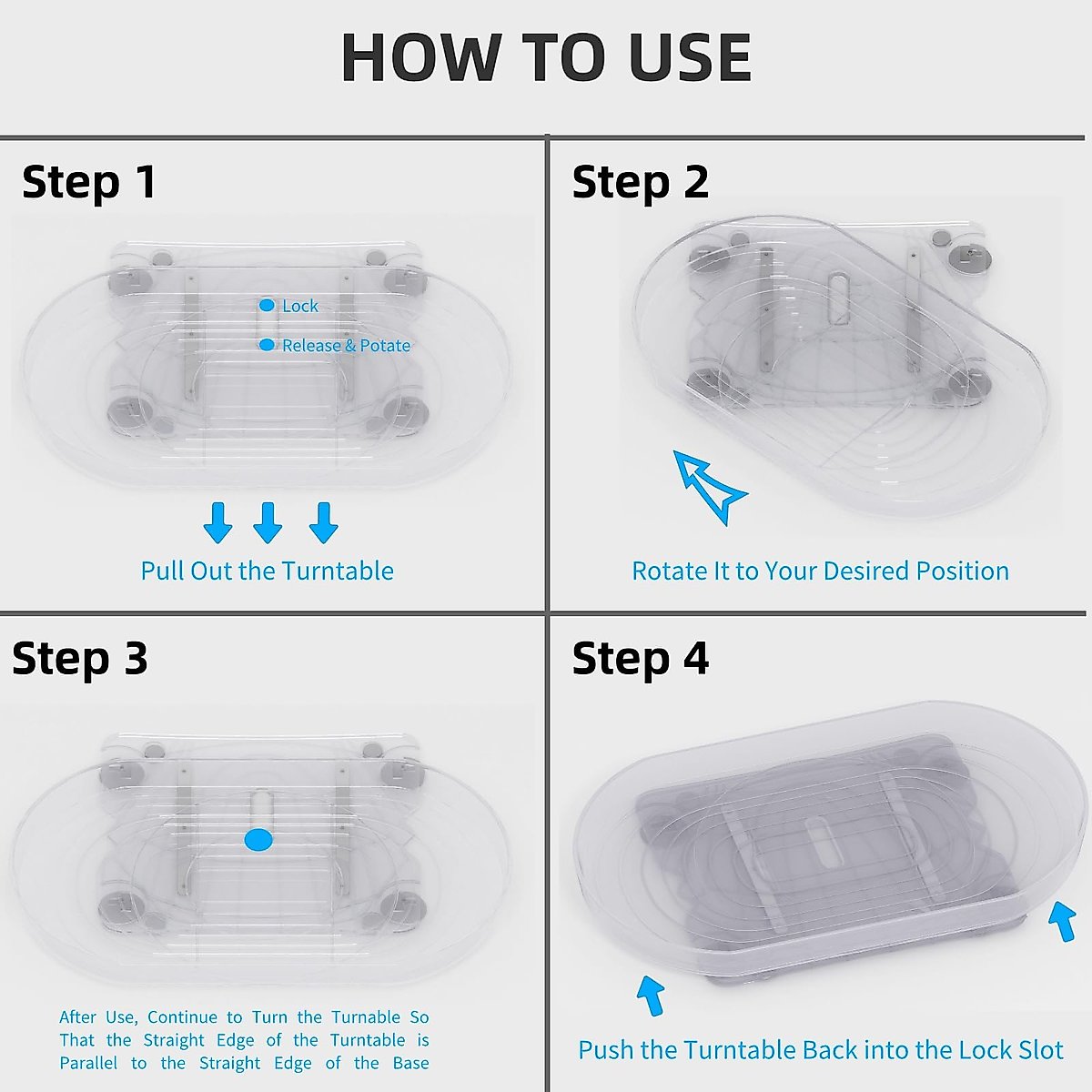 HOW TO USE

Step 1

Lock

Release & Potate

Pull Out the Turntable

Step 2

Rotate It to Your Desired Position

Step 3

After Use, Continue to Turn the Turnable So That the Straight Edge of the Turntable is Parallel to the Straight Edge of the Base

Step 4

Push the Turntable Back into the Lock Slot