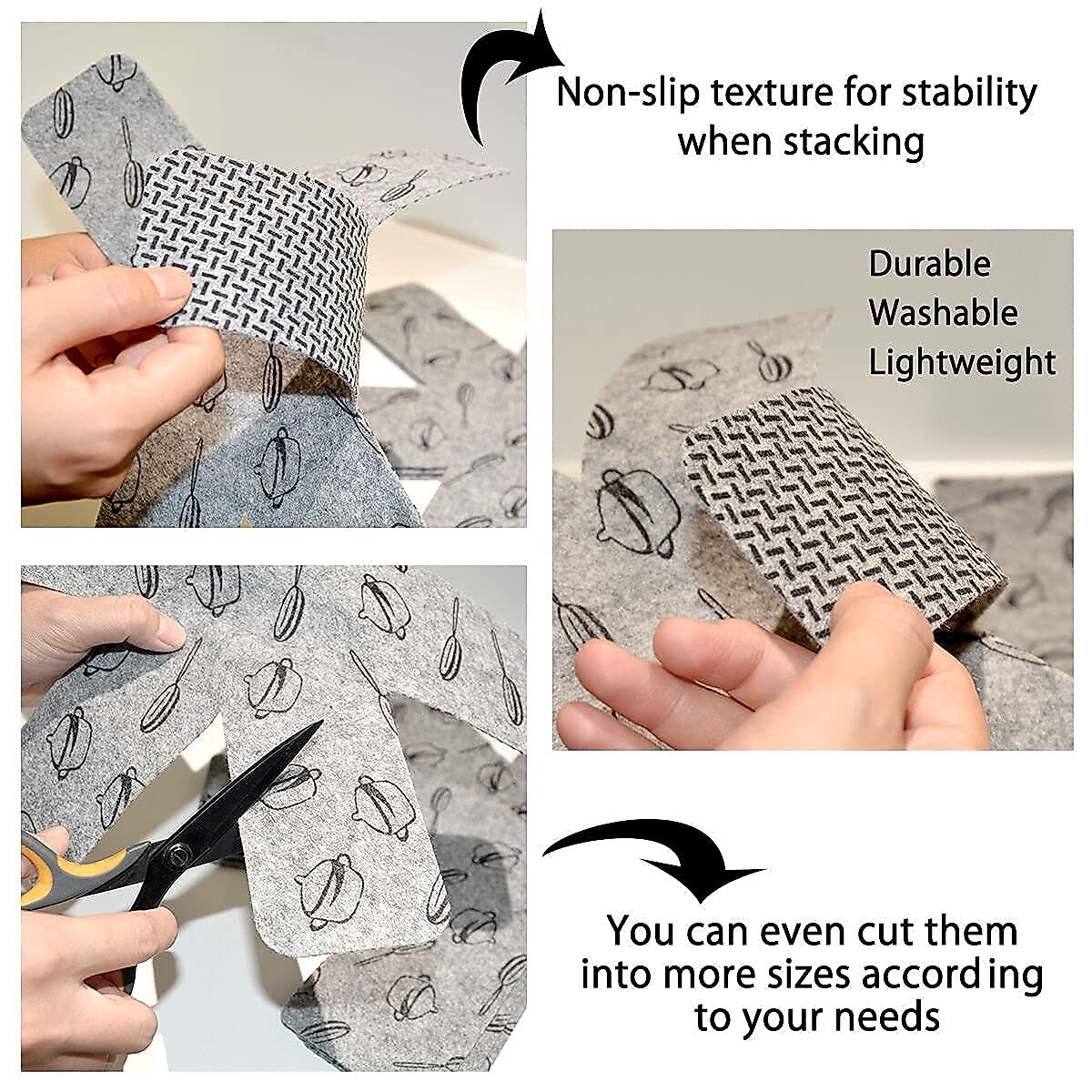 Non-slip texture for stability when stacking

Durable
Washable
Lightweight

You can even cut them into more sizes according to your needs