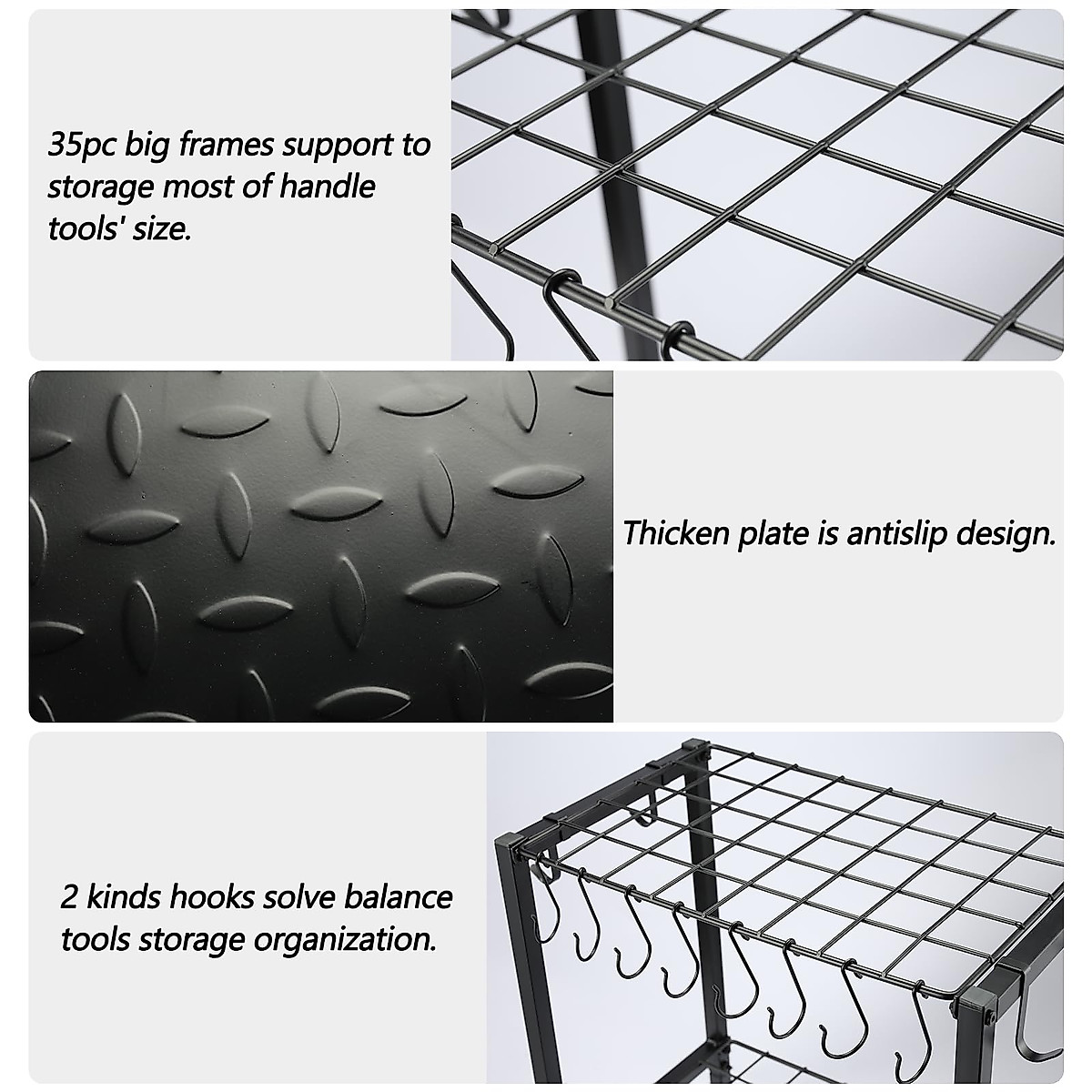 35pc big frames support to storage most of handle tools' size.

Thicken plate is antislip design.

2 kinds hooks solve balance tools storage organization.