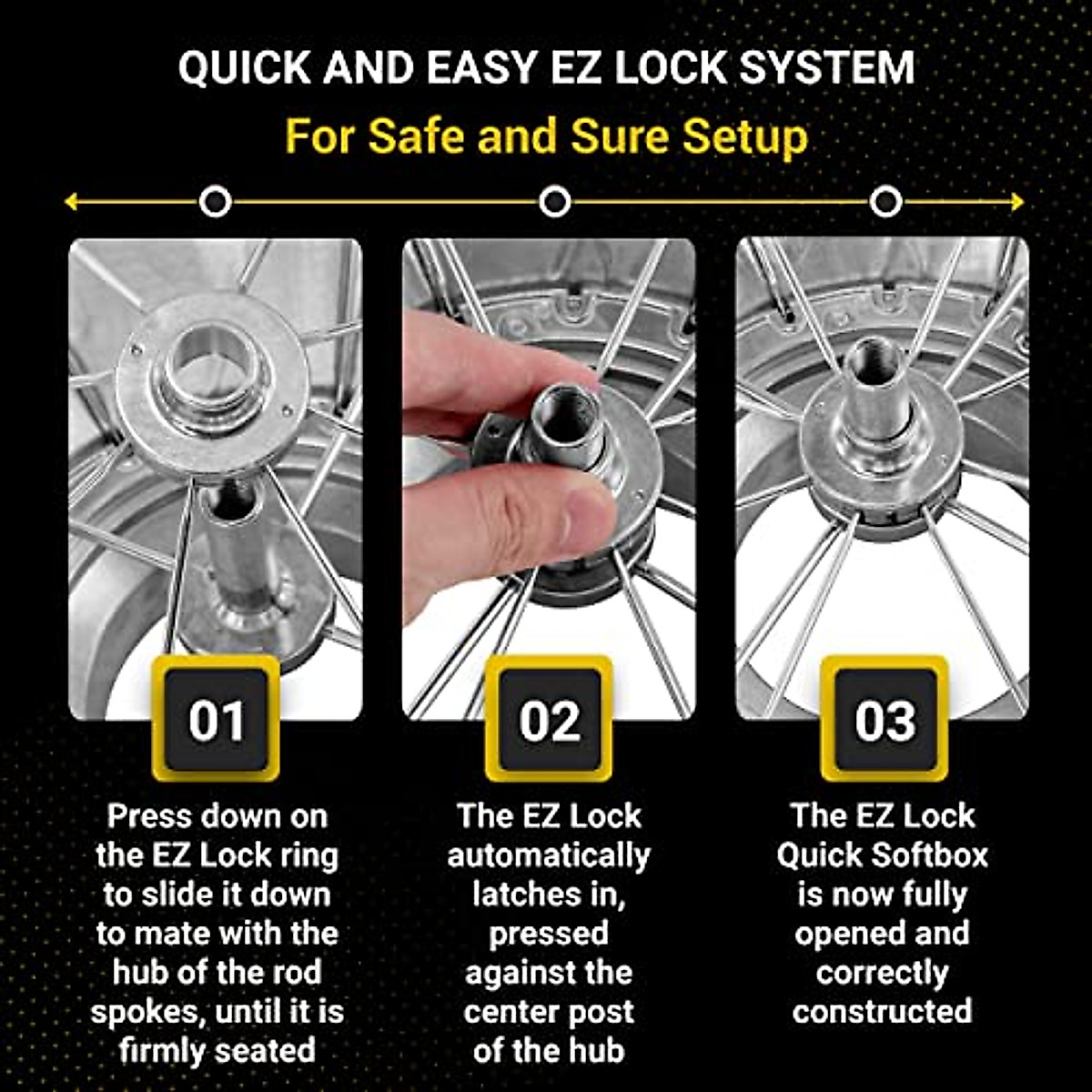 QUICK AND EASY EZ LOCK SYSTEM
For Safe and Sure Setup

01
Press down on the EZ Lock ring to slide it down to mate with the hub of the rod spokes, until it is firmly seated

02
The EZ Lock automatically latches in, pressed against the center post of the hub

03
The EZ Lock Quick Softbox is now fully opened and correctly constructed