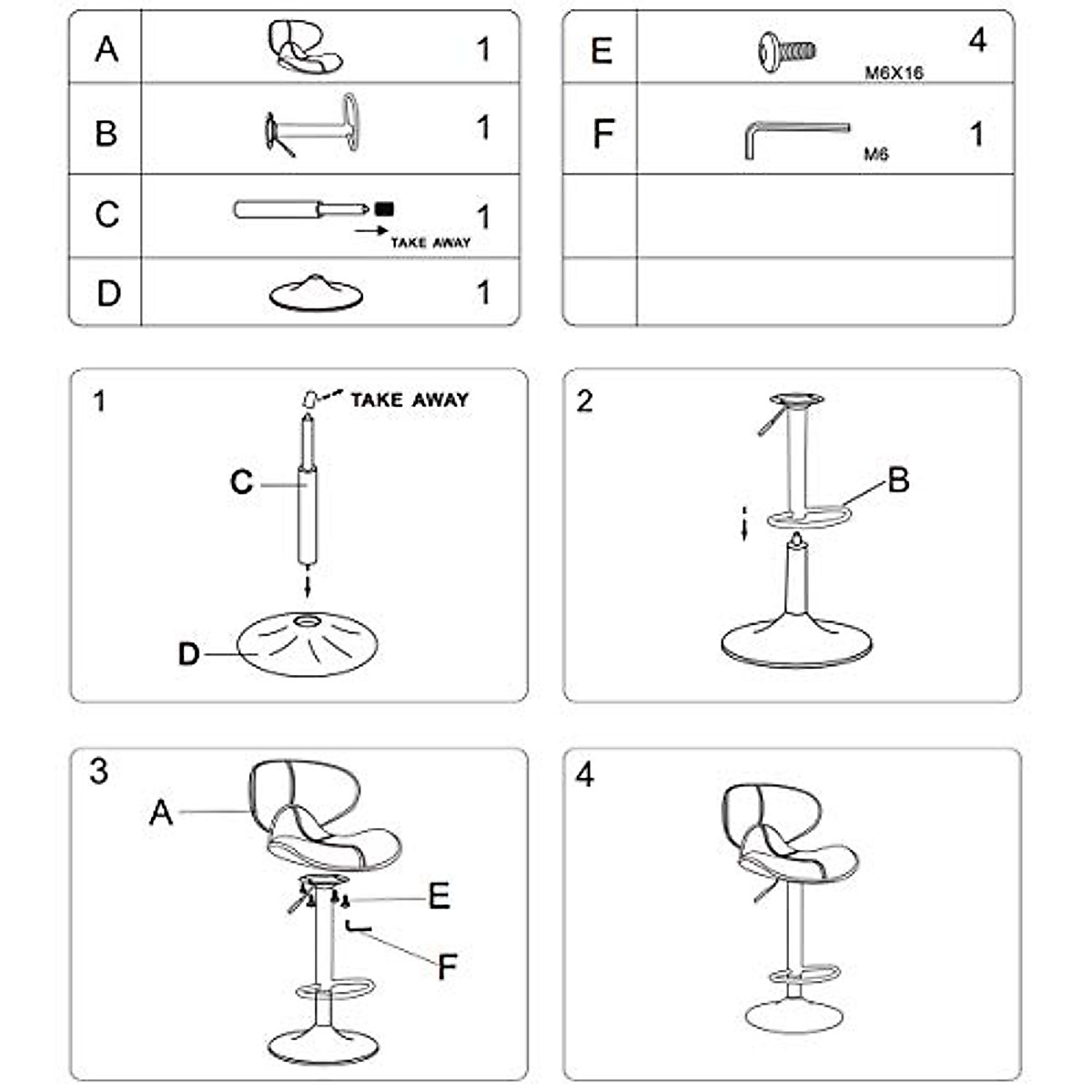 | A | | 1 |
|---|---|---|
| B | | 1 |
| C | TAKE AWAY | 1 |
| D | | 1 |

| E | M6X16 | 4 |
|---|---|---|
| F | M6 | 1 |
| | | |
| | | |

1
TAKE AWAY
C
D

2
B

3
A
E
F

4