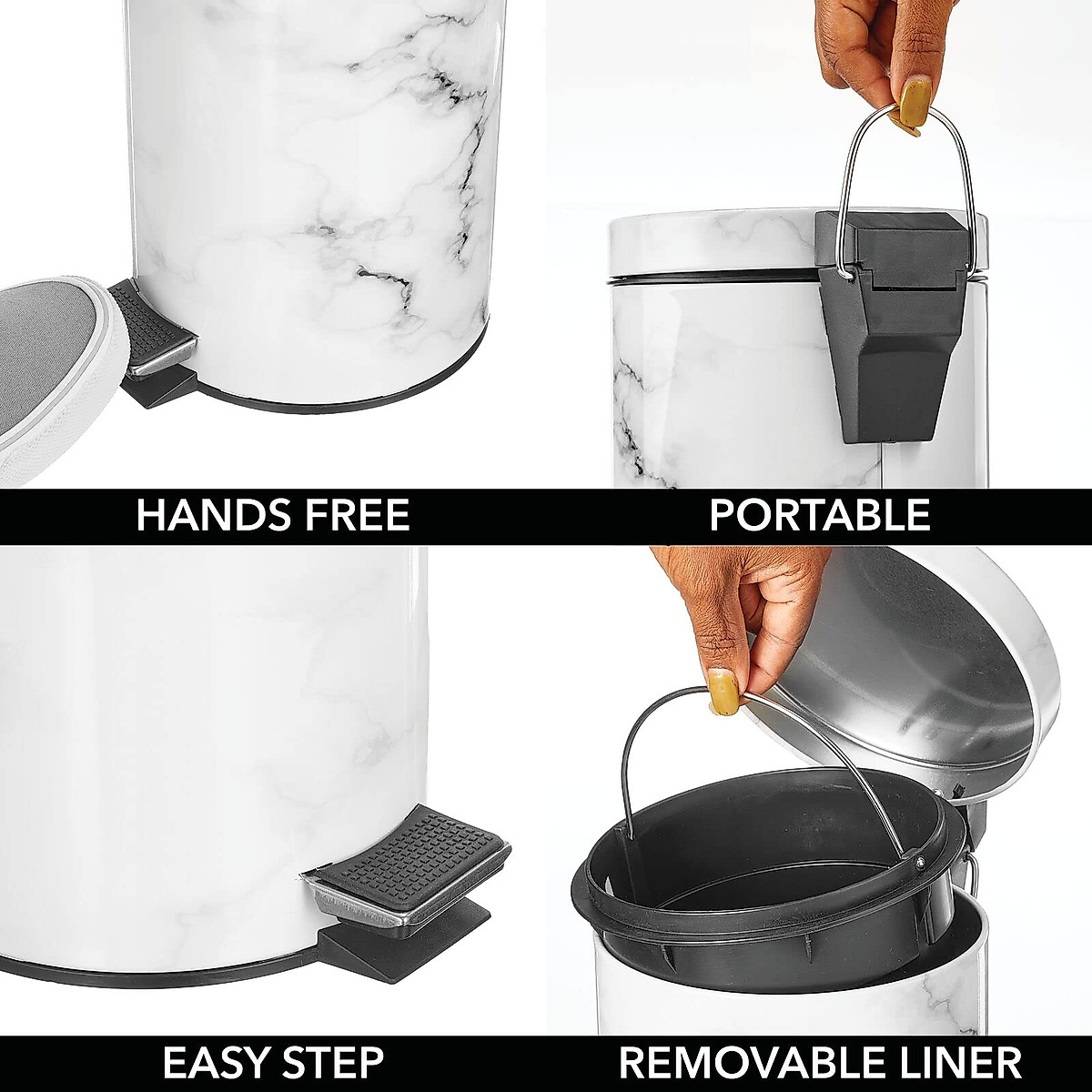 HANDS FREE

PORTABLE

EASY STEP

REMOVABLE LINER