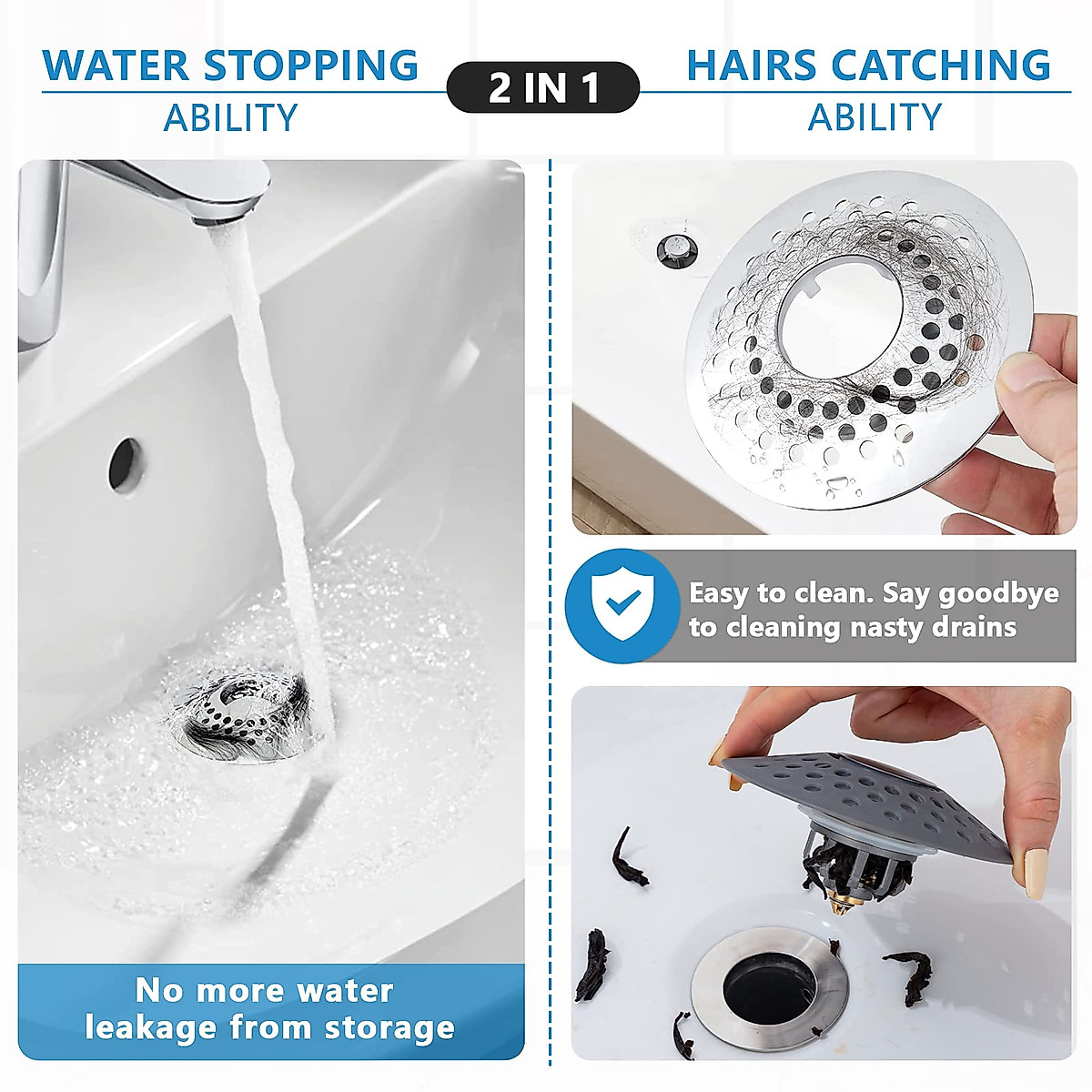 WATER STOPPING
ABILITY

2 IN 1

HAIRS CATCHING
ABILITY

Easy to clean. Say goodbye to cleaning nasty drains

No more water leakage from storage