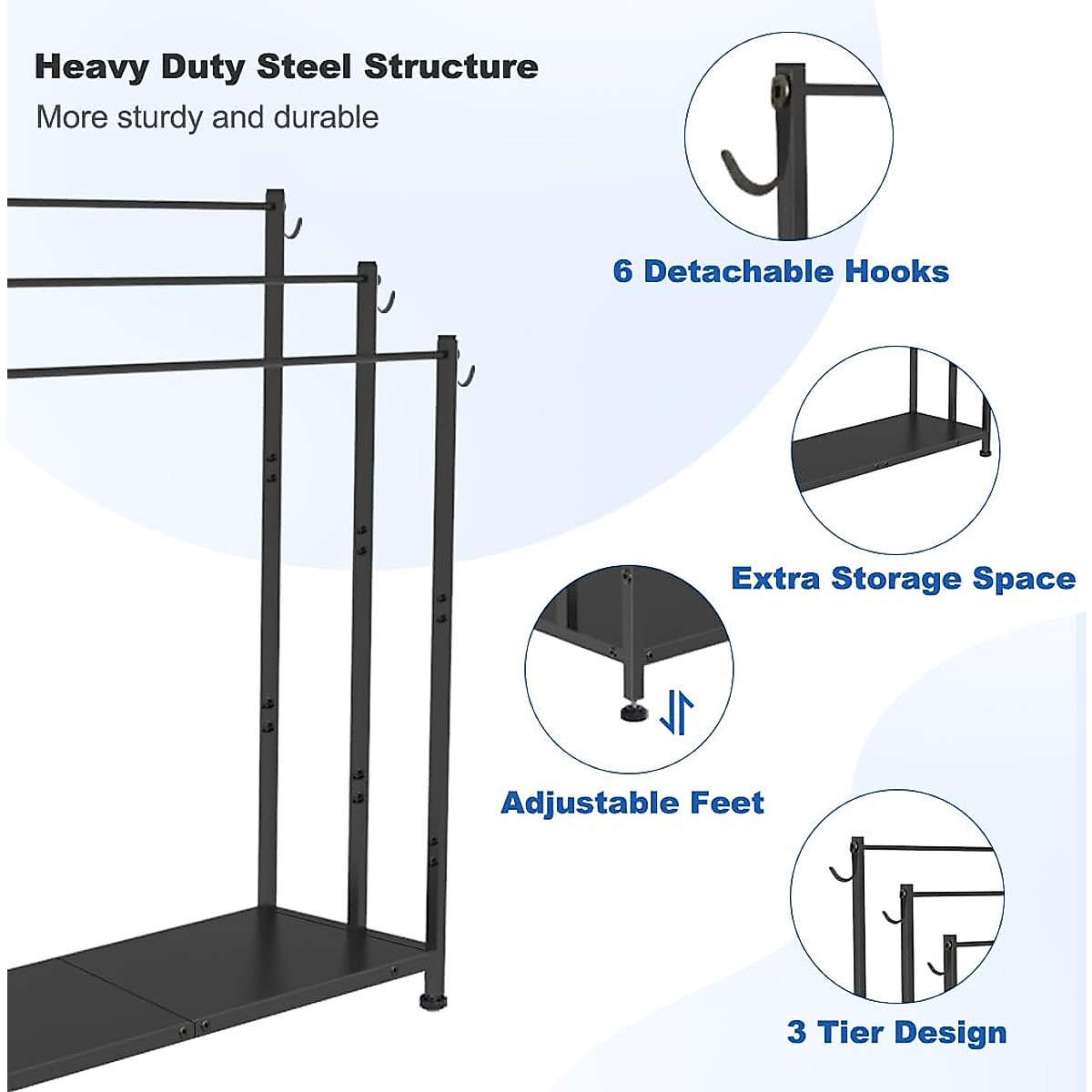 Heavy Duty Steel Structure
More sturdy and durable

6 Detachable Hooks

Extra Storage Space

Adjustable Feet

3 Tier Design