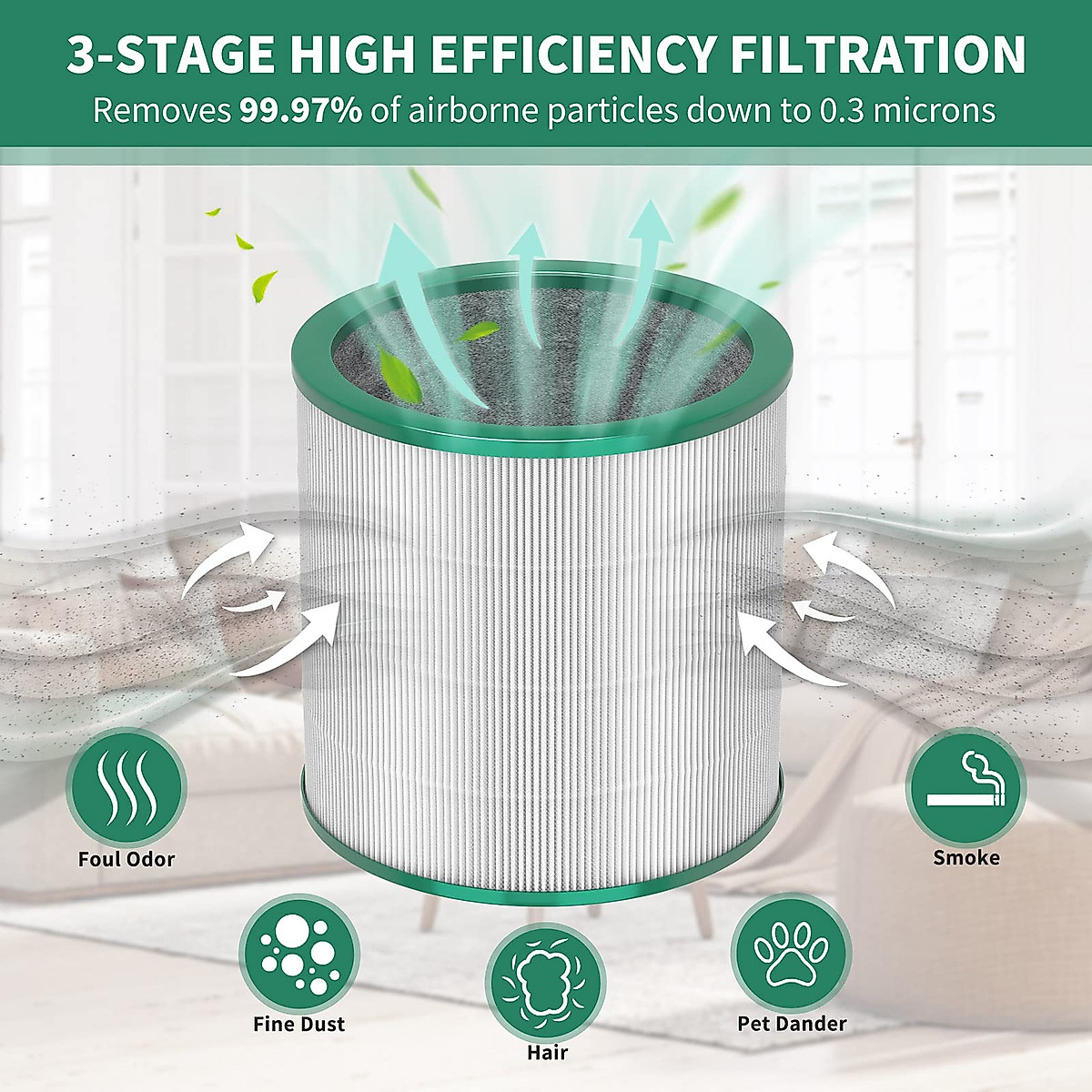 3-STAGE HIGH EFFICIENCY FILTRATION
Removes 99.97% of airborne particles down to 0.3 microns

Foul Odor

Smoke

Fine Dust

Hair

Pet Dander