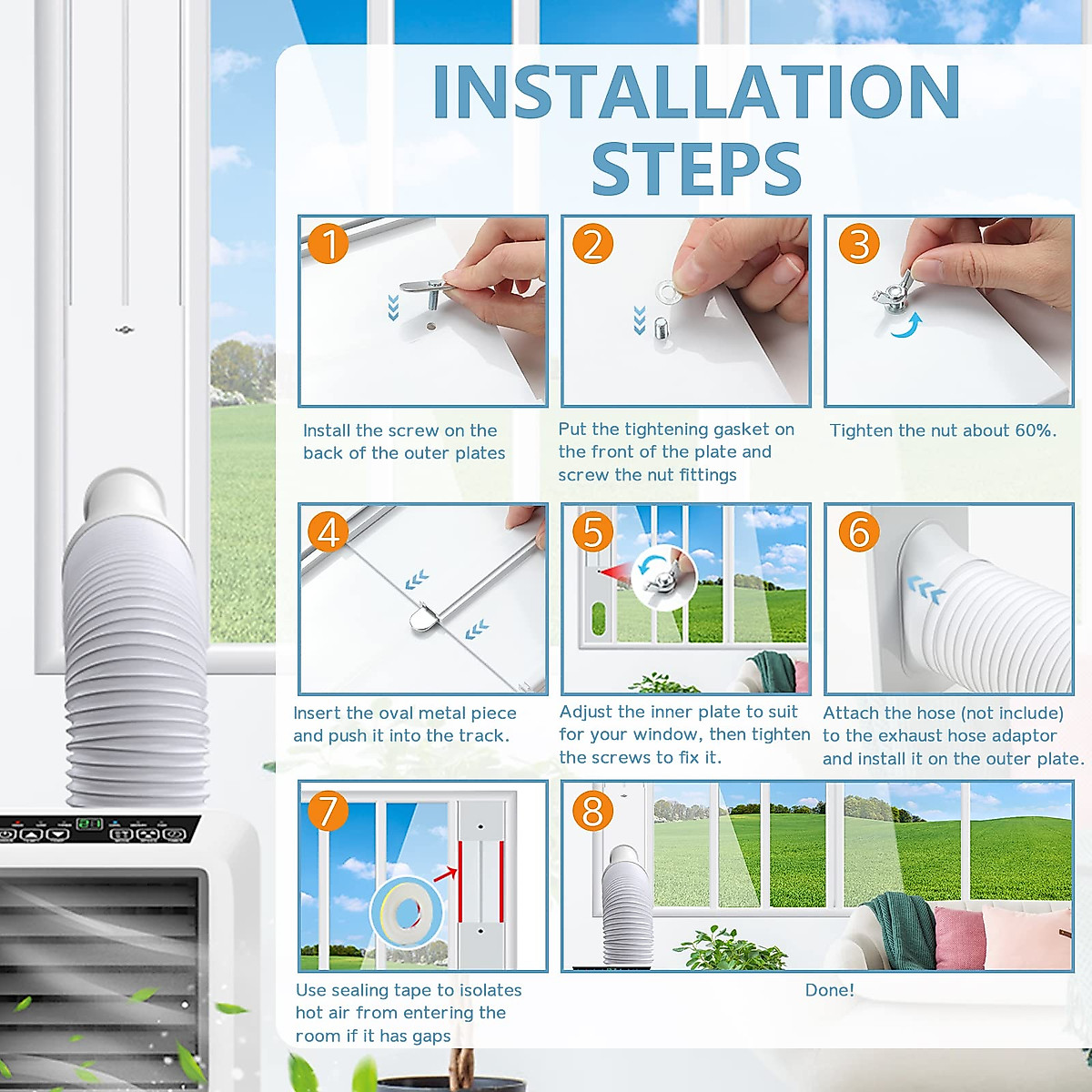 INSTALLATION STEPS

1

Install the screw on the back of the outer plates

2

Put the tightening gasket on the front of the plate and screw the nut fittings

3

Tighten the nut about 60%.

4

Insert the oval metal piece and push it into the track.

5

Adjust the inner plate to suit for your window, then tighten the screws to fix it.

6

Attach the hose (not include) to the exhaust hose adaptor and install it on the outer plate.

7

Use sealing tape to isolates hot air from entering the room if it has gaps

8

Done!