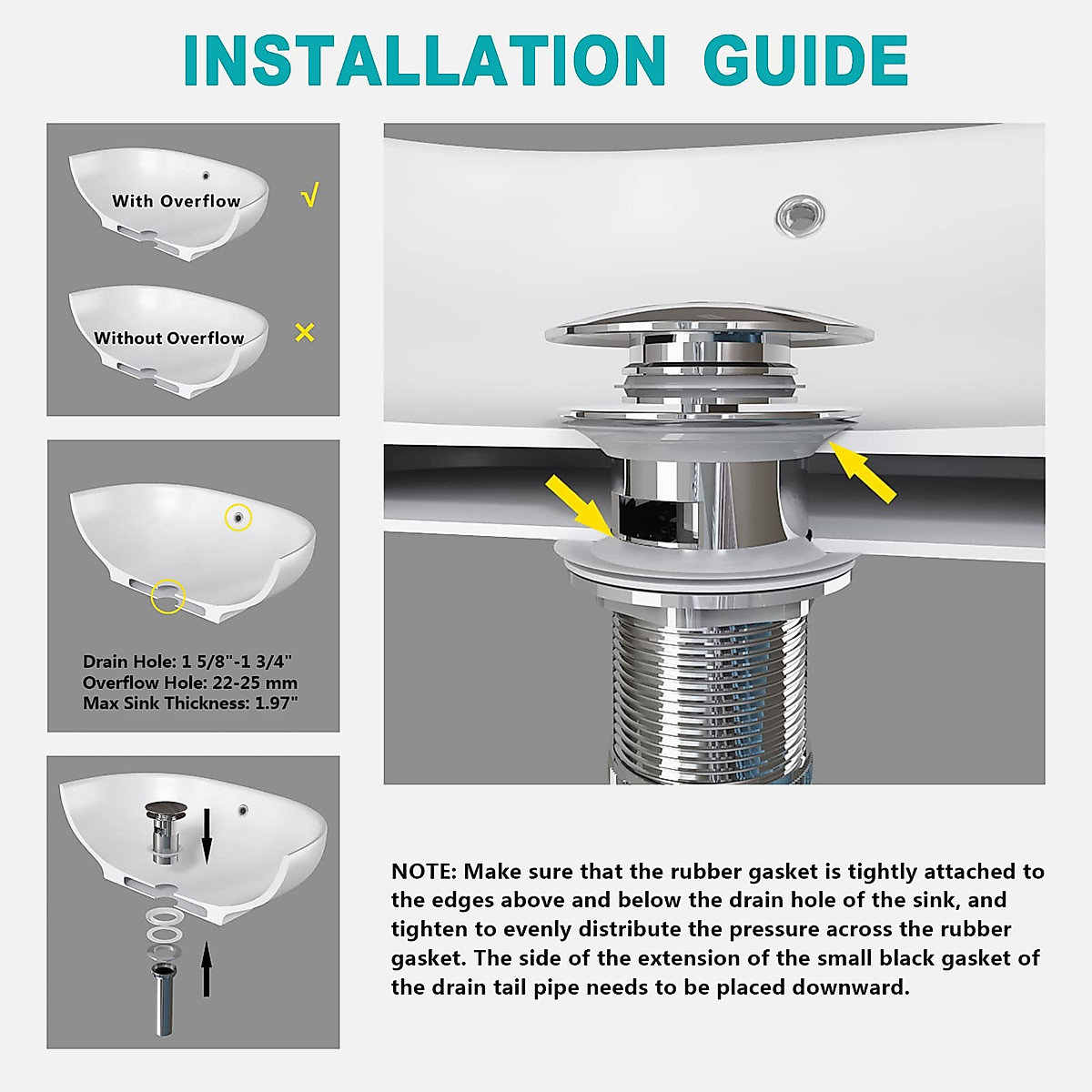 INSTALLATION GUIDE

With Overflow √

Without Overflow ×

Drain Hole: 1 5/8"-1 3/4"
Overflow Hole: 22-25 mm
Max Sink Thickness: 1.97"

NOTE: Make sure that the rubber gasket is tightly attached to the edges above and below the drain hole of the sink, and tighten to evenly distribute the pressure across the rubber gasket. The side of the extension of the small black gasket of the drain tail pipe needs to be placed downward.