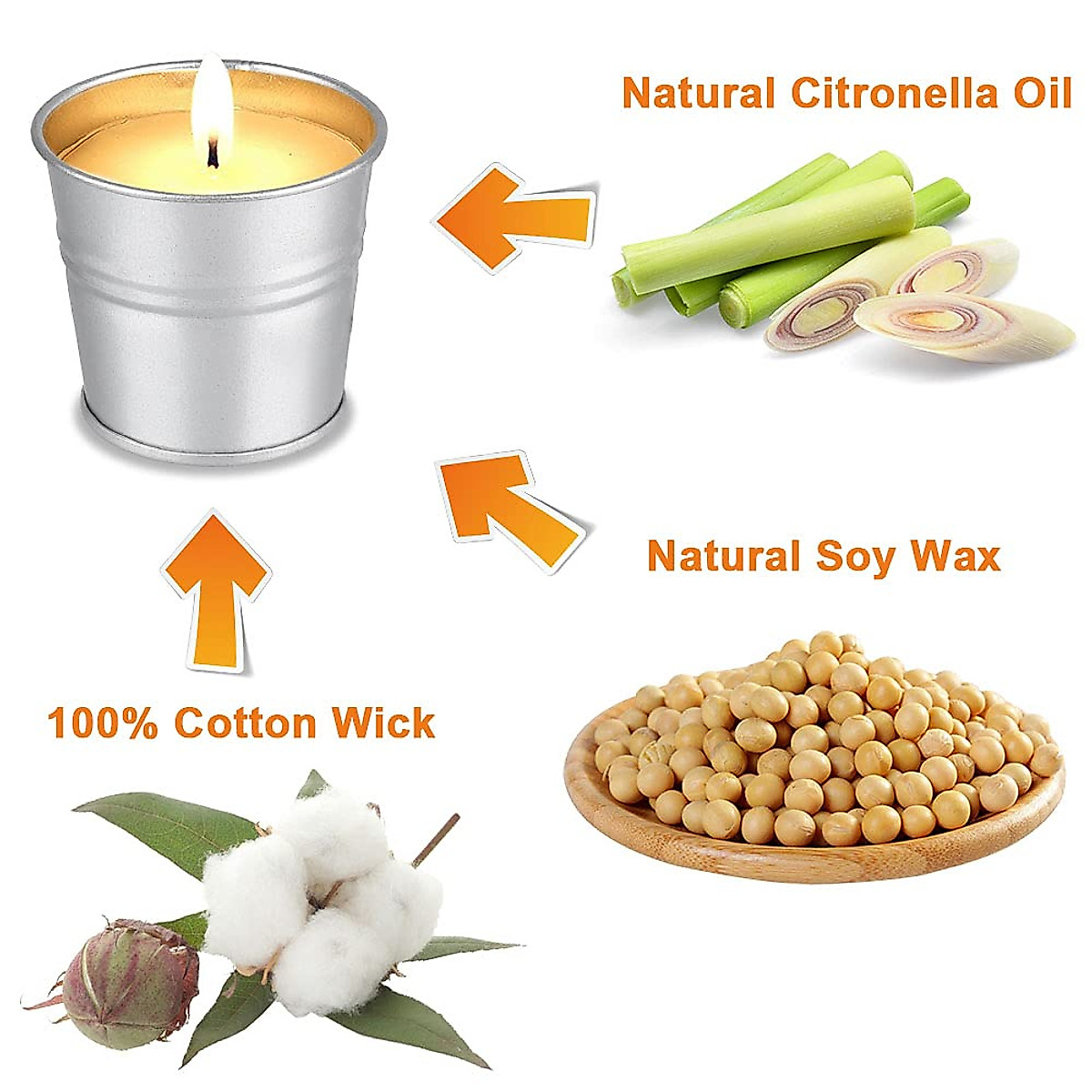 Natural Citronella Oil

Natural Soy Wax

100% Cotton Wick