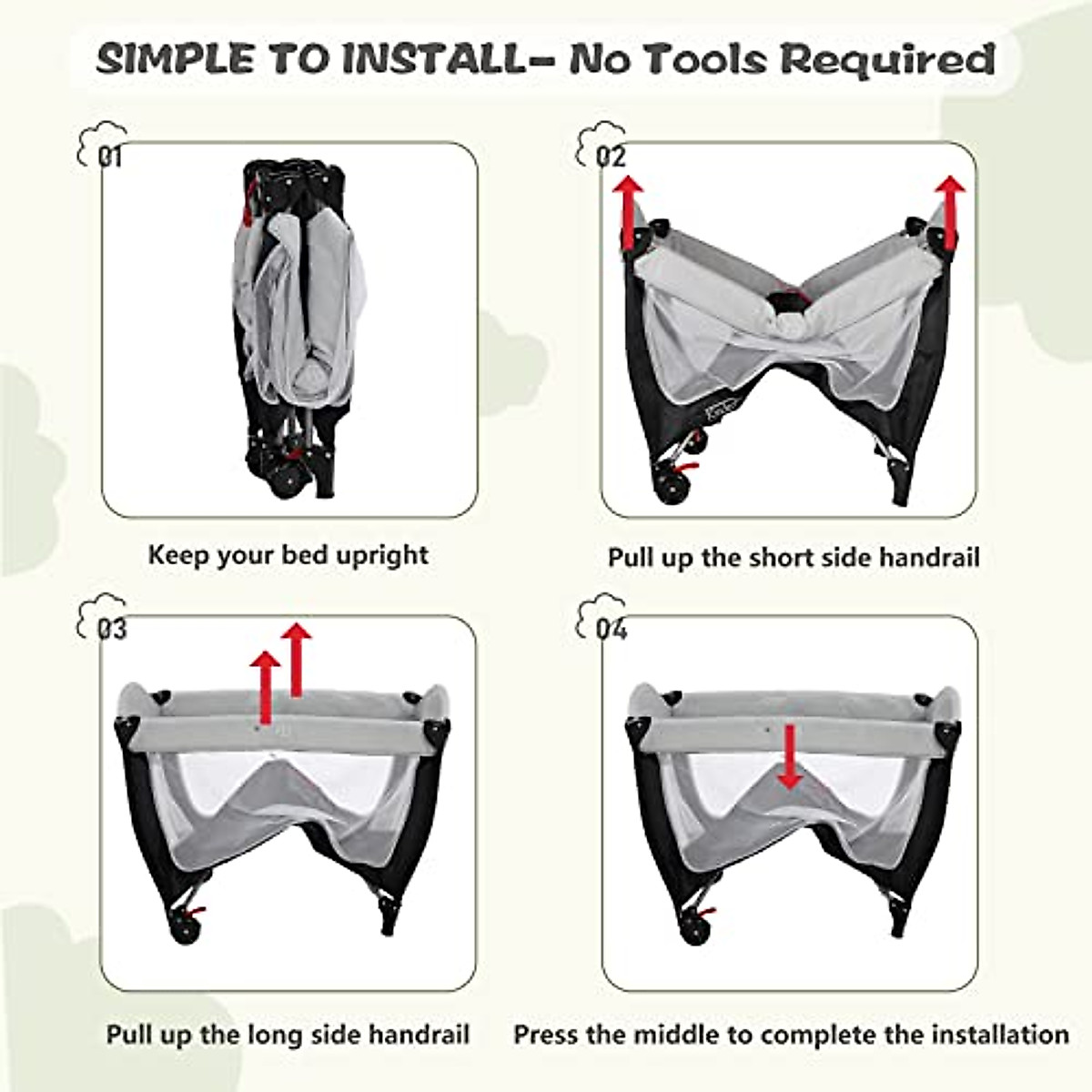 SIMPLE TO INSTALL- No Tools Required

01

Keep your bed upright

02

Pull up the short side handrail

03

Pull up the long side handrail

04

Press the middle to complete the installation