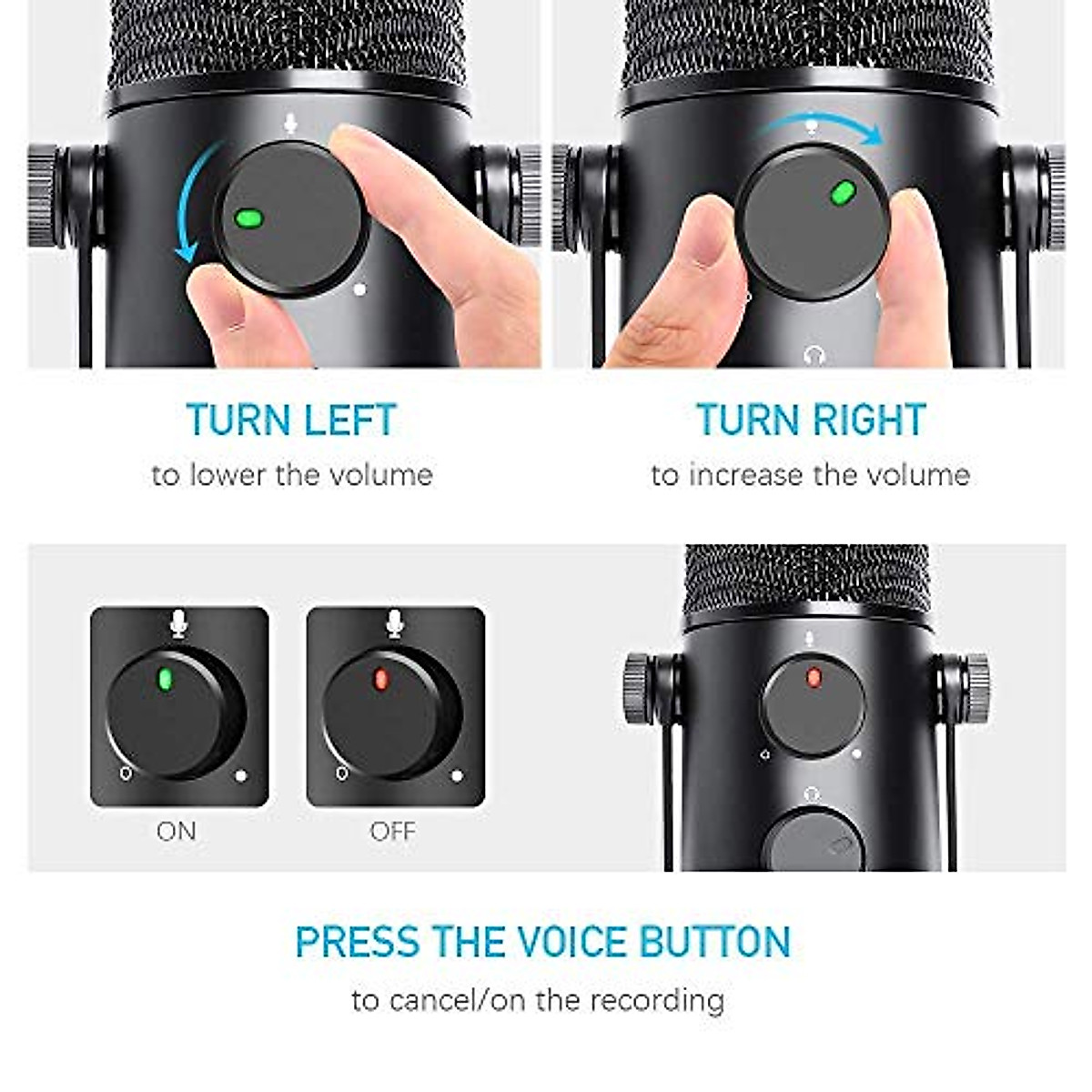 TURN LEFT
to lower the volume

TURN RIGHT
to increase the volume

ON

OFF

PRESS THE VOICE BUTTON
to cancel/on the recording