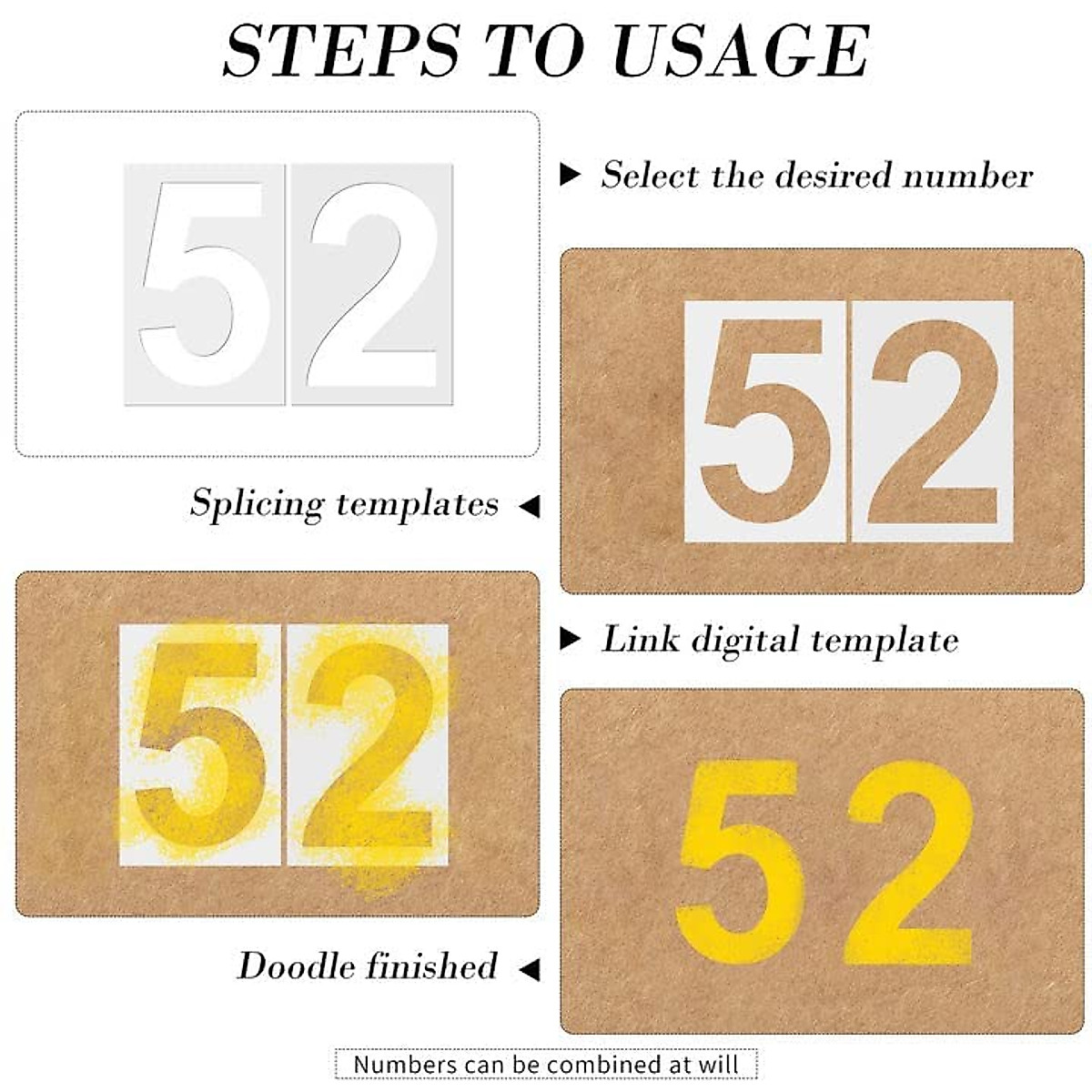 STEPS TO USAGE

52

▶ Select the desired number

52

Splicing templates ◀

52

▶ Link digital template

52

Doodle finished ◀

Numbers can be combined at will