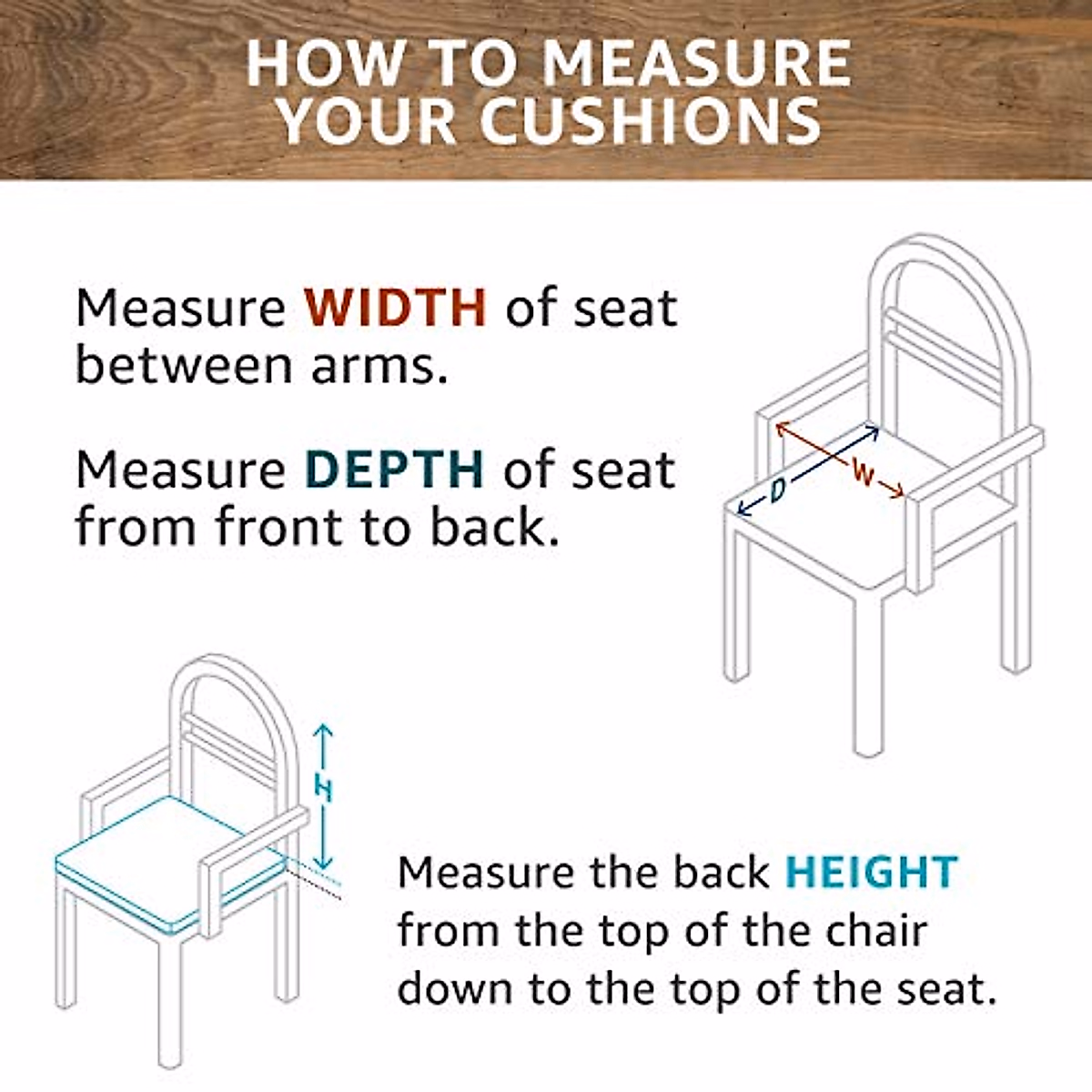 HOW TO MEASURE YOUR CUSHIONS

Measure WIDTH of seat between arms.

Measure DEPTH of seat from front to back.

D

W

H

Measure the back HEIGHT from the top of the chair down to the top of the seat.