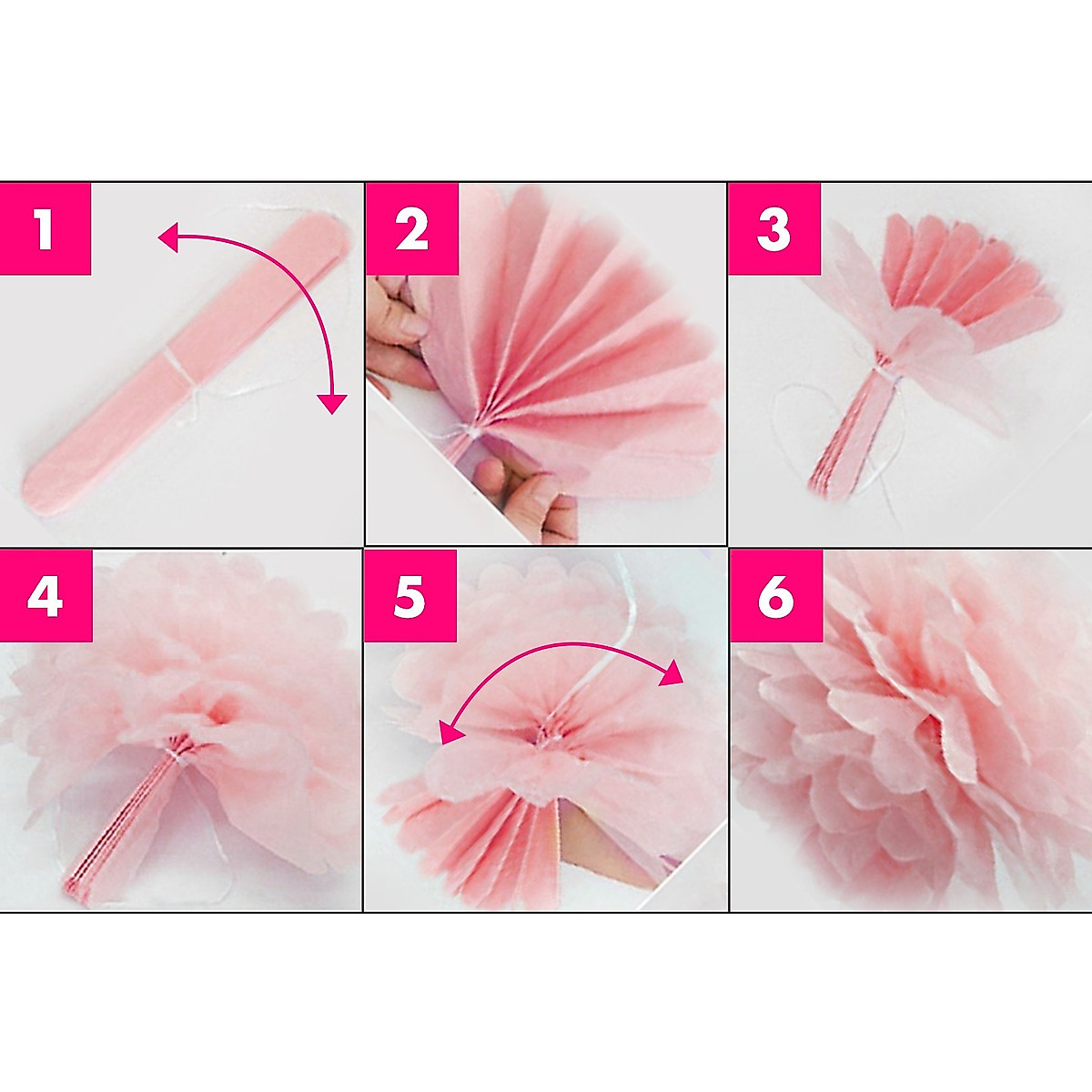 1

2

3

4

5

6