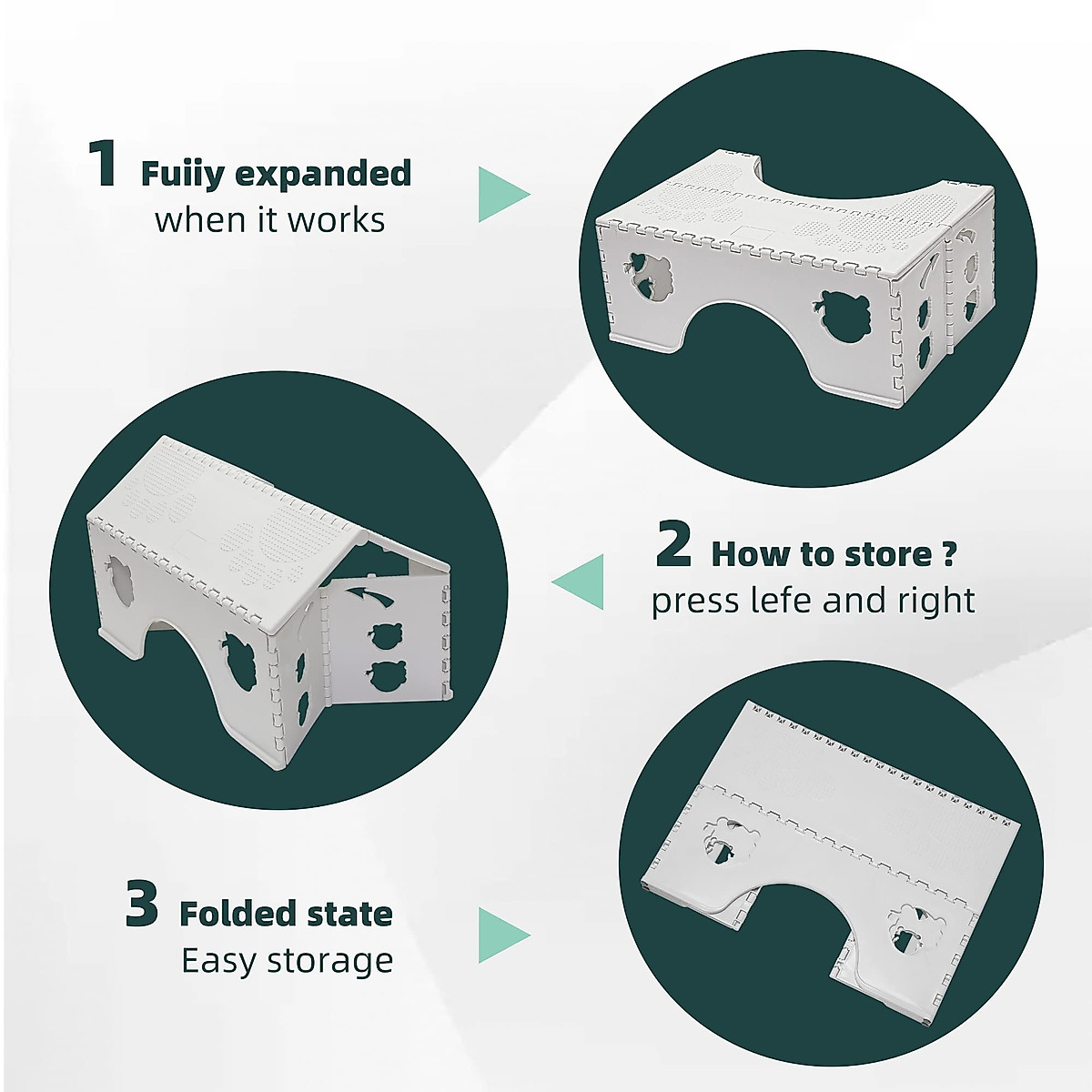 1 Fuiiy expanded
when it works

2 How to store ?
press lefe and right

3 Folded state
Easy storage