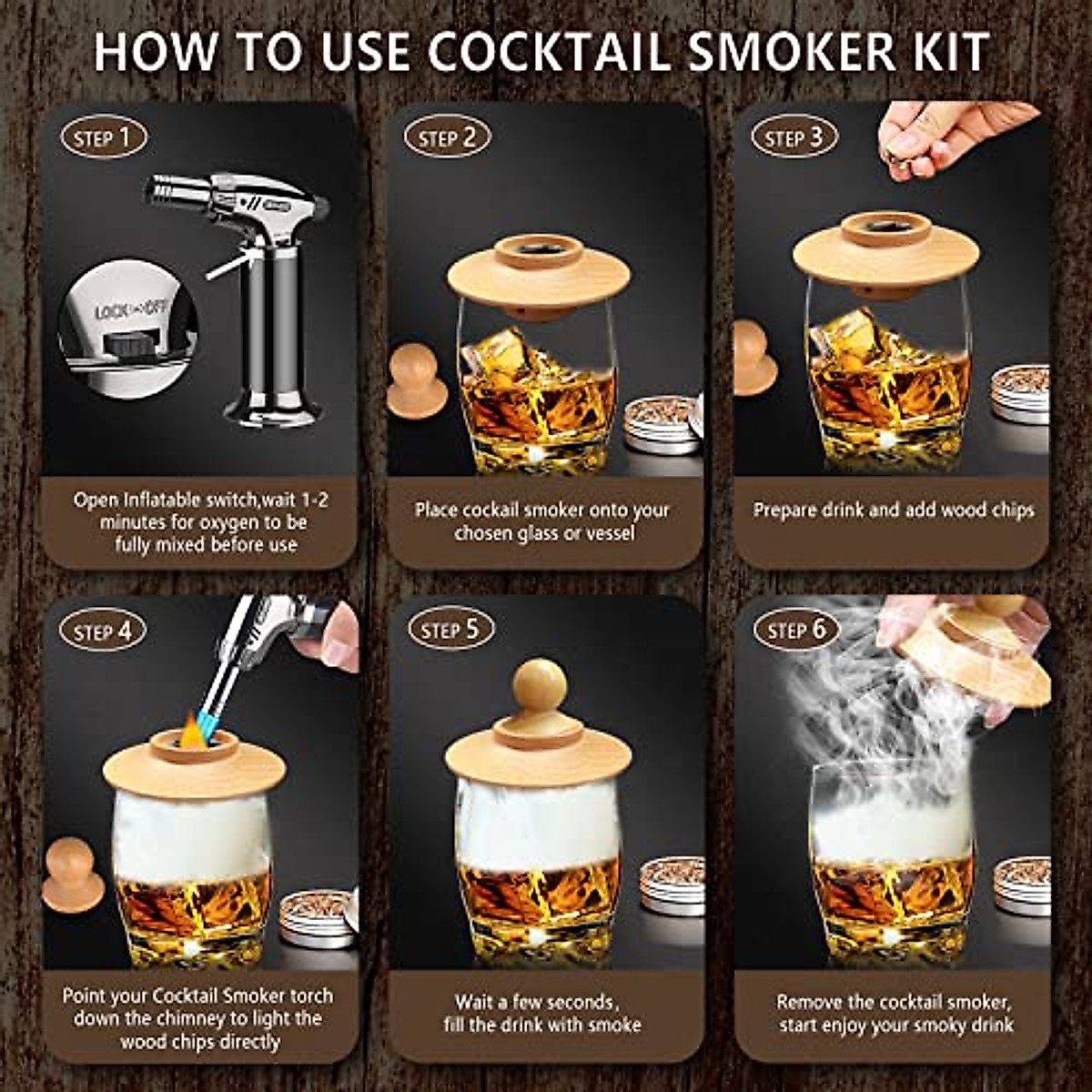 HOW TO USE COCKTAIL SMOKER KIT

STEP 1

LOCK OFF

Open Inflatable switch,wait 1-2 minutes for oxygen to be fully mixed before use

STEP 2

Place cockail smoker onto your chosen glass or vessel

STEP 3

Prepare drink and add wood chips

STEP 4

Point your Cocktail Smoker torch down the chimney to light the wood chips directly

STEP 5

Wait a few seconds, fill the drink with smoke

STEP 6

Remove the cocktail smoker, start enjoy your smoky drink