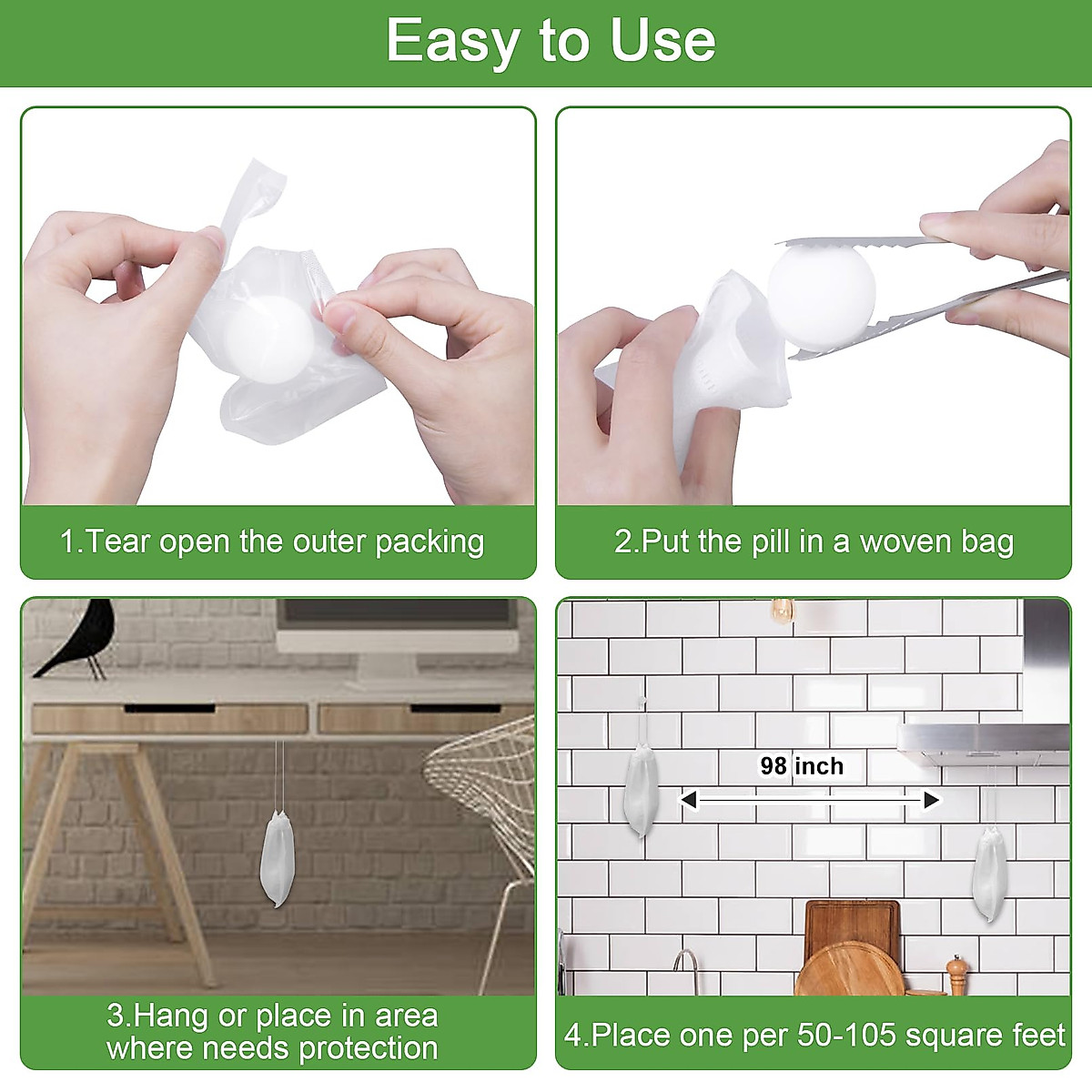 Easy to Use

1.Tear open the outer packing

2.Put the pill in a woven bag

3.Hang or place in area where needs protection

98 inch

4.Place one per 50-105 square feet