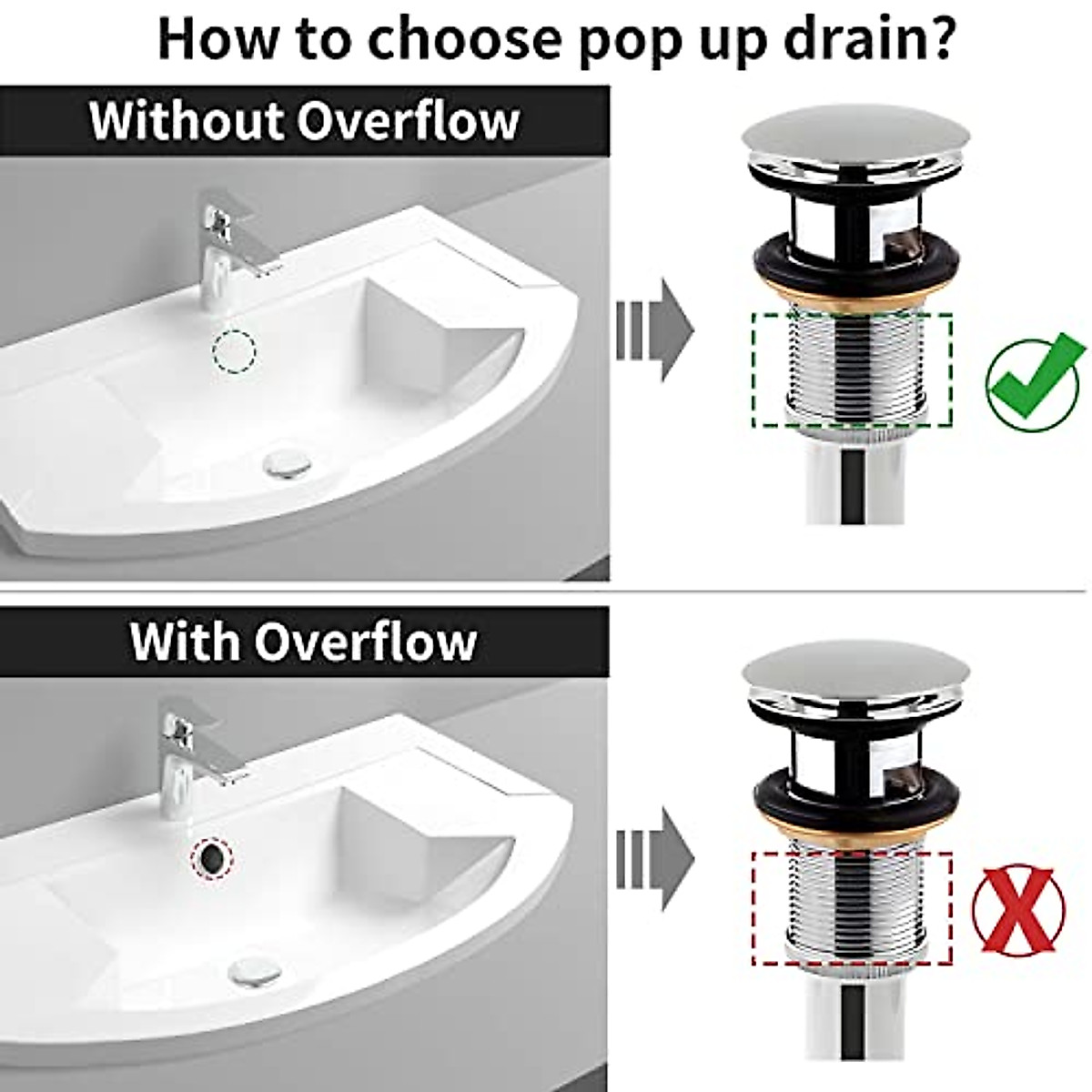 How to choose pop up drain?

Without Overflow

With Overflow