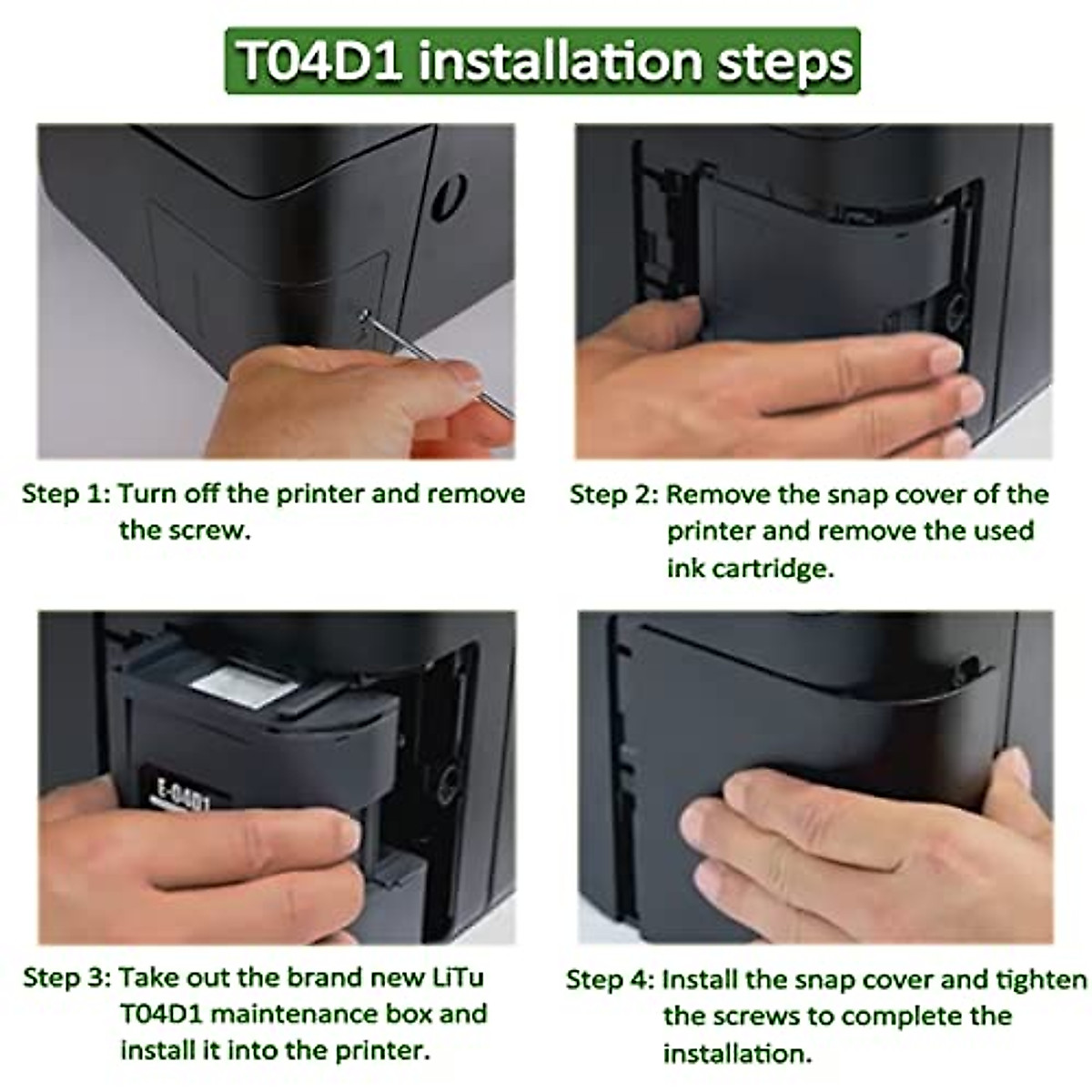 T04D1 installation steps

Step 1: Turn off the printer and remove the screw.

Step 2: Remove the snap cover of the printer and remove the used ink cartridge.

E-04D1

Step 3: Take out the brand new LiTu T04D1 maintenance box and install it into the printer.

Step 4: Install the snap cover and tighten the screws to complete the installation.