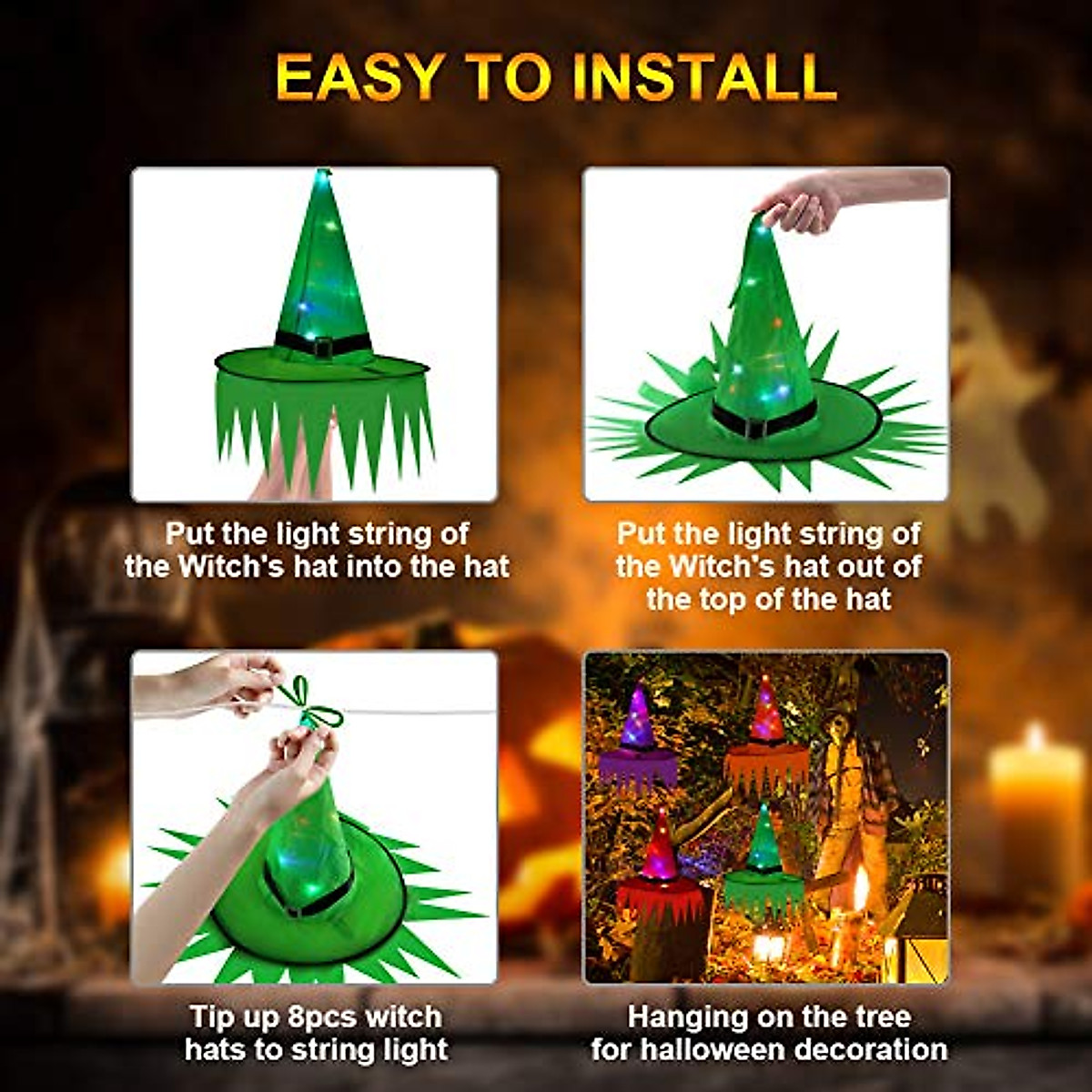 EASY TO INSTALL

Put the light string of the Witch's hat into the hat

Put the light string of the Witch's hat out of the top of the hat

Tip up 8pcs witch hats to string light

Hanging on the tree for halloween decoration