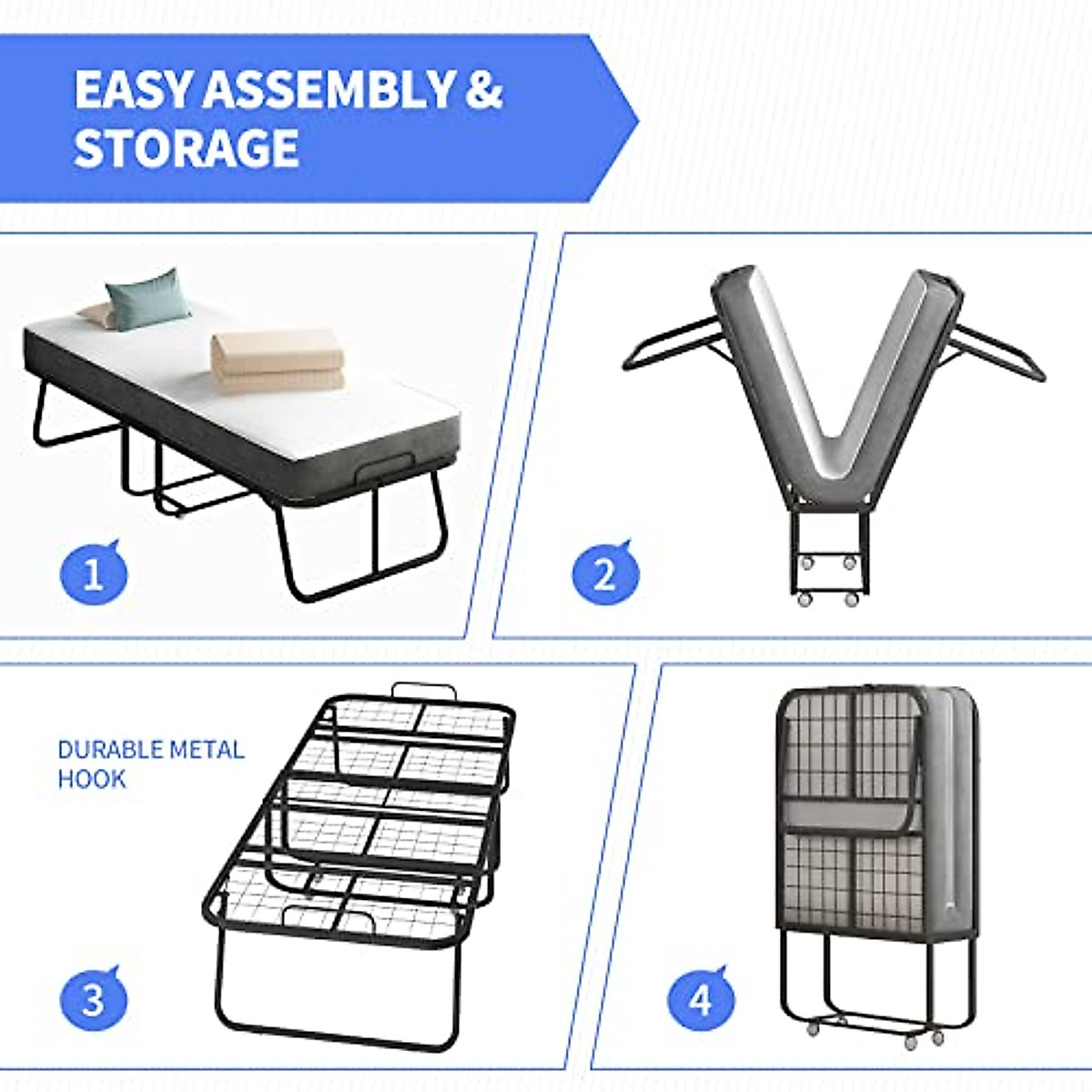 EASY ASSEMBLY & STORAGE

1

2

DURABLE METAL HOOK

3

4