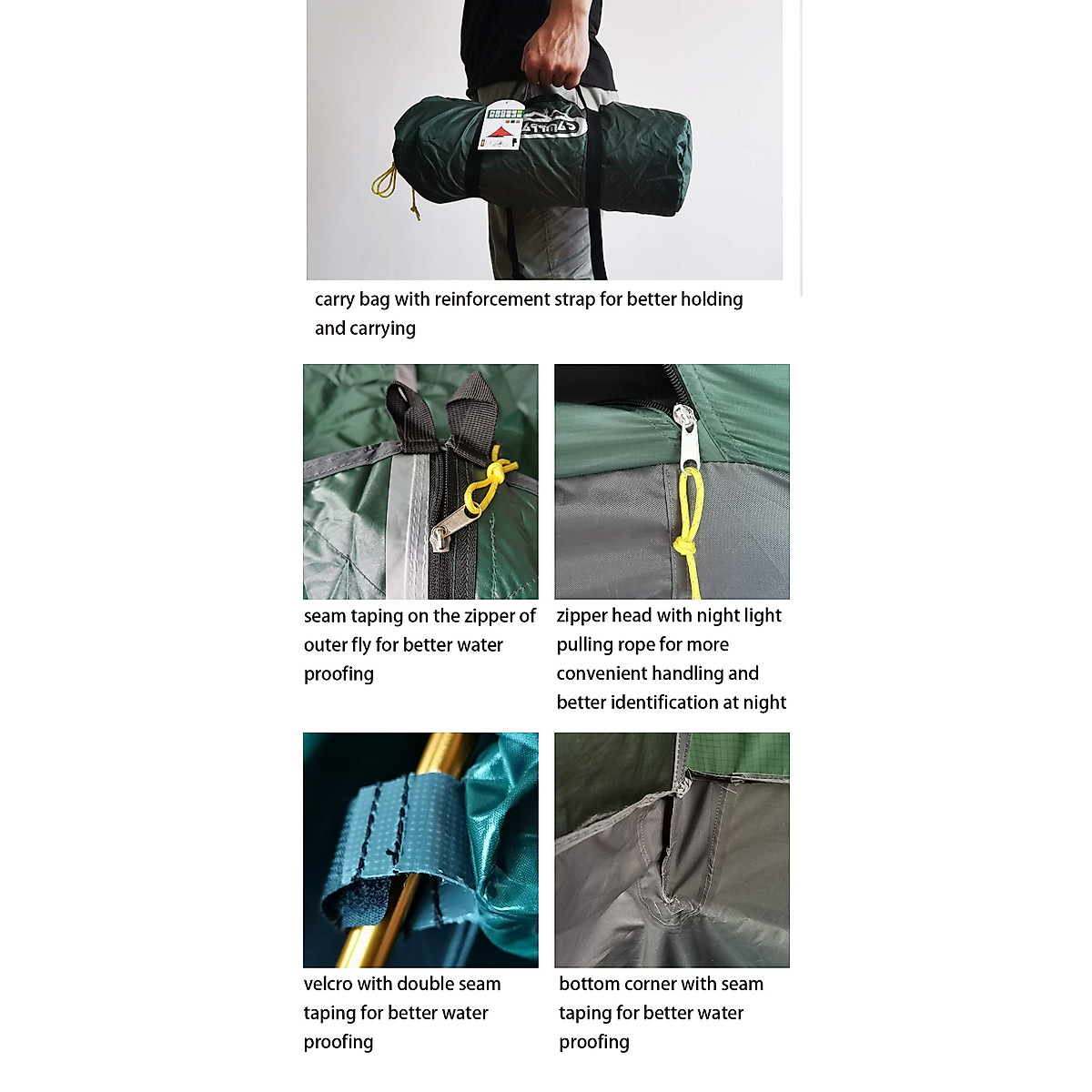 carry bag with reinforcement strap for better holding and carrying

seam taping on the zipper of outer fly for better water proofing

zipper head with night light pulling rope for more convenient handling and better identification at night

velcro with double seam taping for better water proofing

bottom corner with seam taping for better water proofing