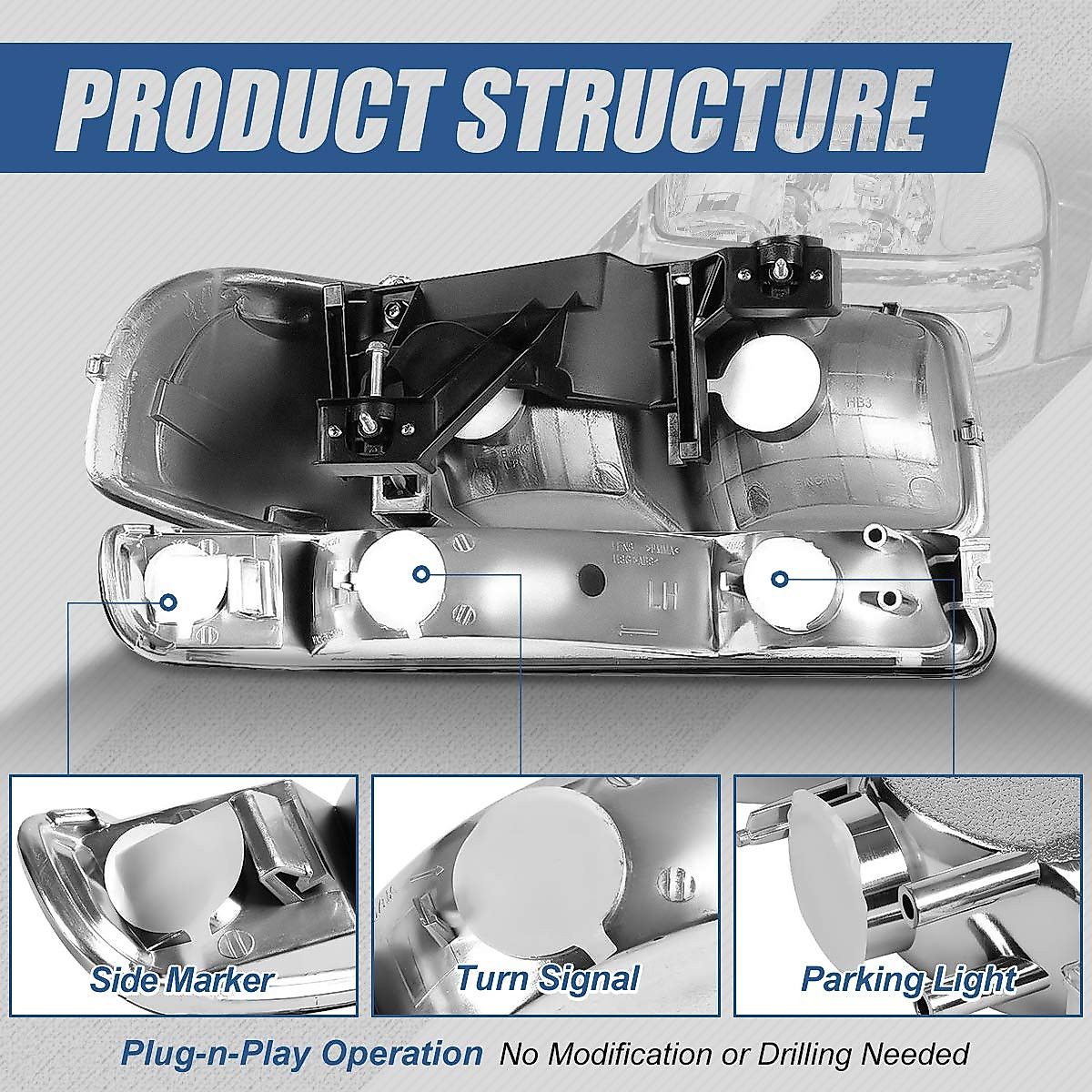 PRODUCT STRUCTURE

HB3

LH

Side Marker

Turn Signal

Parking Light

Plug-n-Play Operation No Modification or Drilling Needed