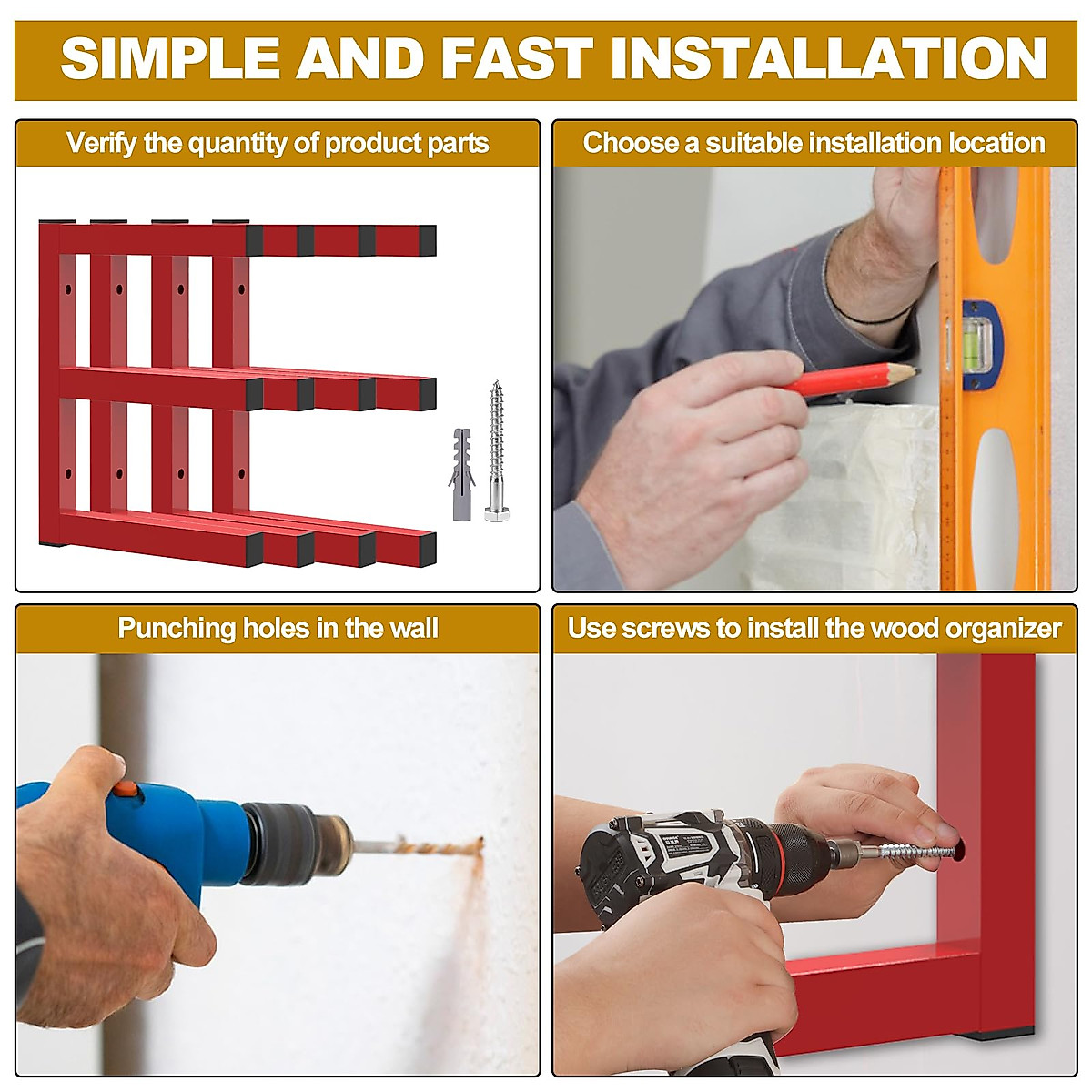 SIMPLE AND FAST INSTALLATION

Verify the quantity of product parts

Choose a suitable installation location

Punching holes in the wall

Use screws to install the wood organizer