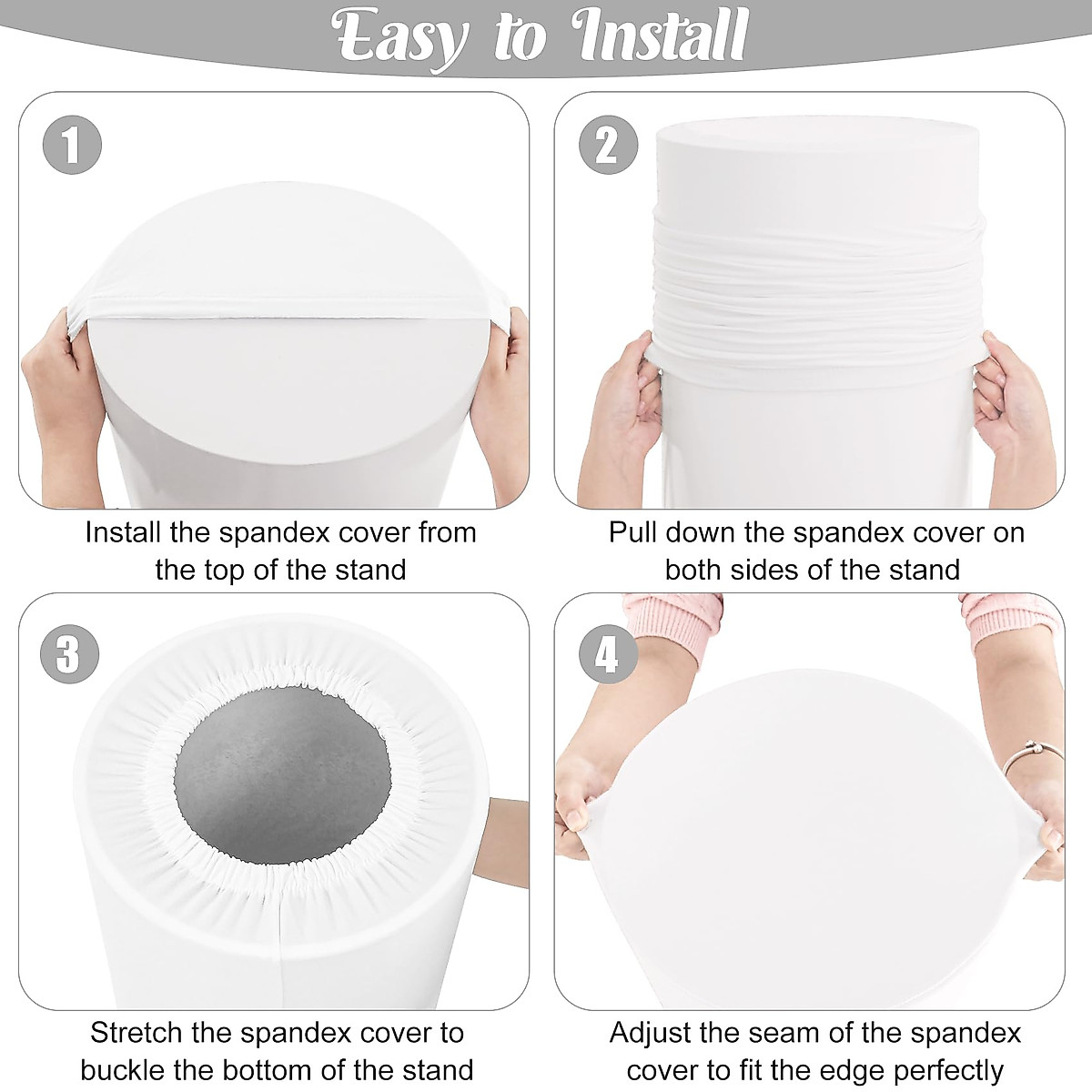 Easy to Install

1

Install the spandex cover from the top of the stand

2

Pull down the spandex cover on both sides of the stand

3

Stretch the spandex cover to buckle the bottom of the stand

4

Adjust the seam of the spandex cover to fit the edge perfectly