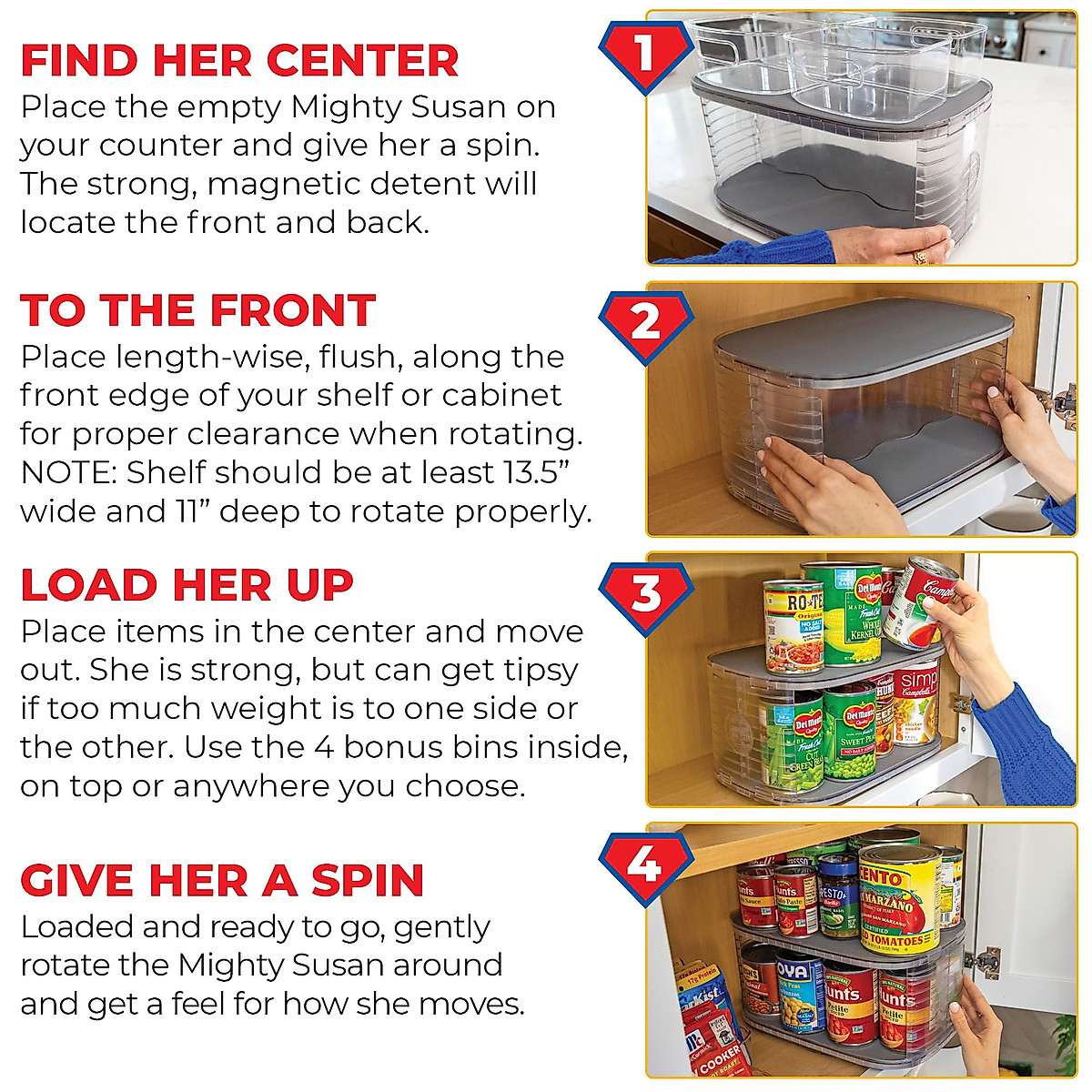 FIND HER CENTER
Place the empty Mighty Susan on your counter and give her a spin. The strong, magnetic detent will locate the front and back.

1

TO THE FRONT
Place length-wise, flush, along the front edge of your shelf or cabinet for proper clearance when rotating. NOTE: Shelf should be at least 13.5" wide and 11" deep to rotate properly.

2

LOAD HER UP
Place items in the center and move out. She is strong, but can get tipsy if too much weight is to one side or the other. Use the 4 bonus bins inside, on top or anywhere you choose.

3

GIVE HER A SPIN
Loaded and ready to go, gently rotate the Mighty Susan around and get a feel for how she moves.

4