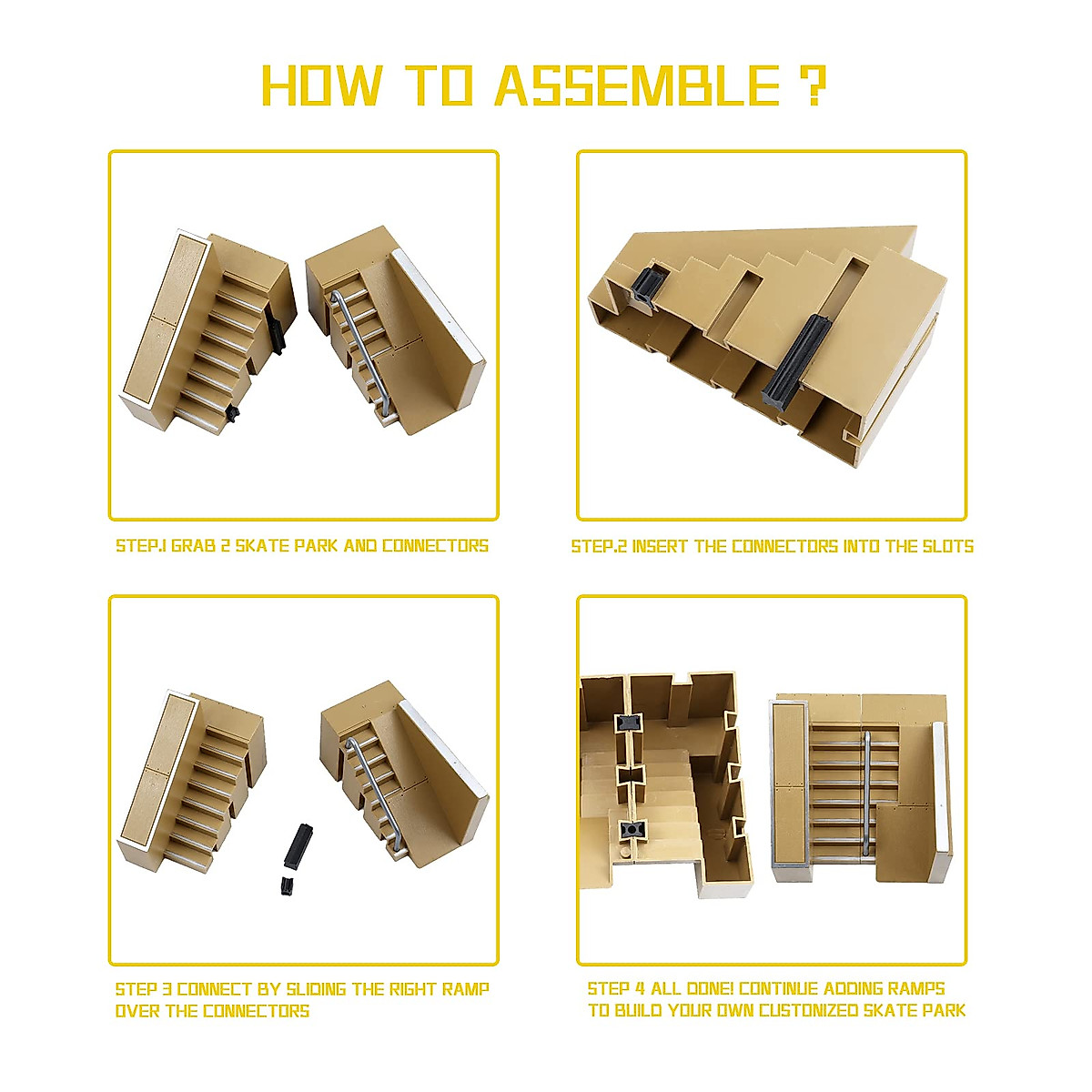 HOW TO ASSEMBLE ?

STEP.1 GRAB 2 SKATE PARK AND CONNECTORS

STEP.2 INSERT THE CONNECTORS INTO THE SLOTS

STEP 3 CONNECT BY SLIDING THE RIGHT RAMP OVER THE CONNECTORS

STEP 4 ALL DONE! CONTINUE ADDING RAMPS TO BUILD YOUR OWN CUSTOMIZED SKATE PARK