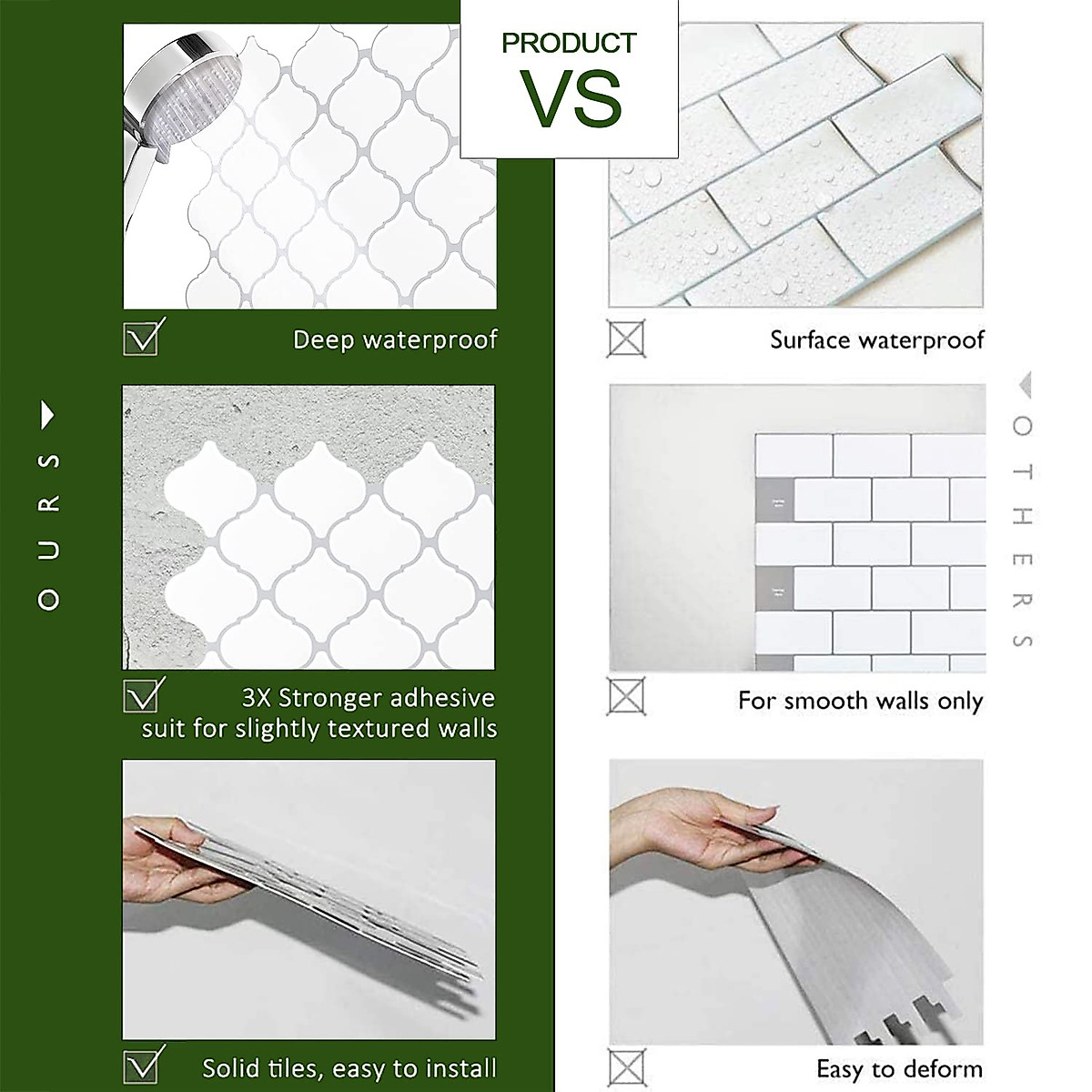 PRODUCT
VS

OURS

Deep waterproof

3X Stronger adhesive
suit for slightly textured walls

Solid tiles, easy to install

OTHERS

Surface waterproof

For smooth walls only

Easy to deform