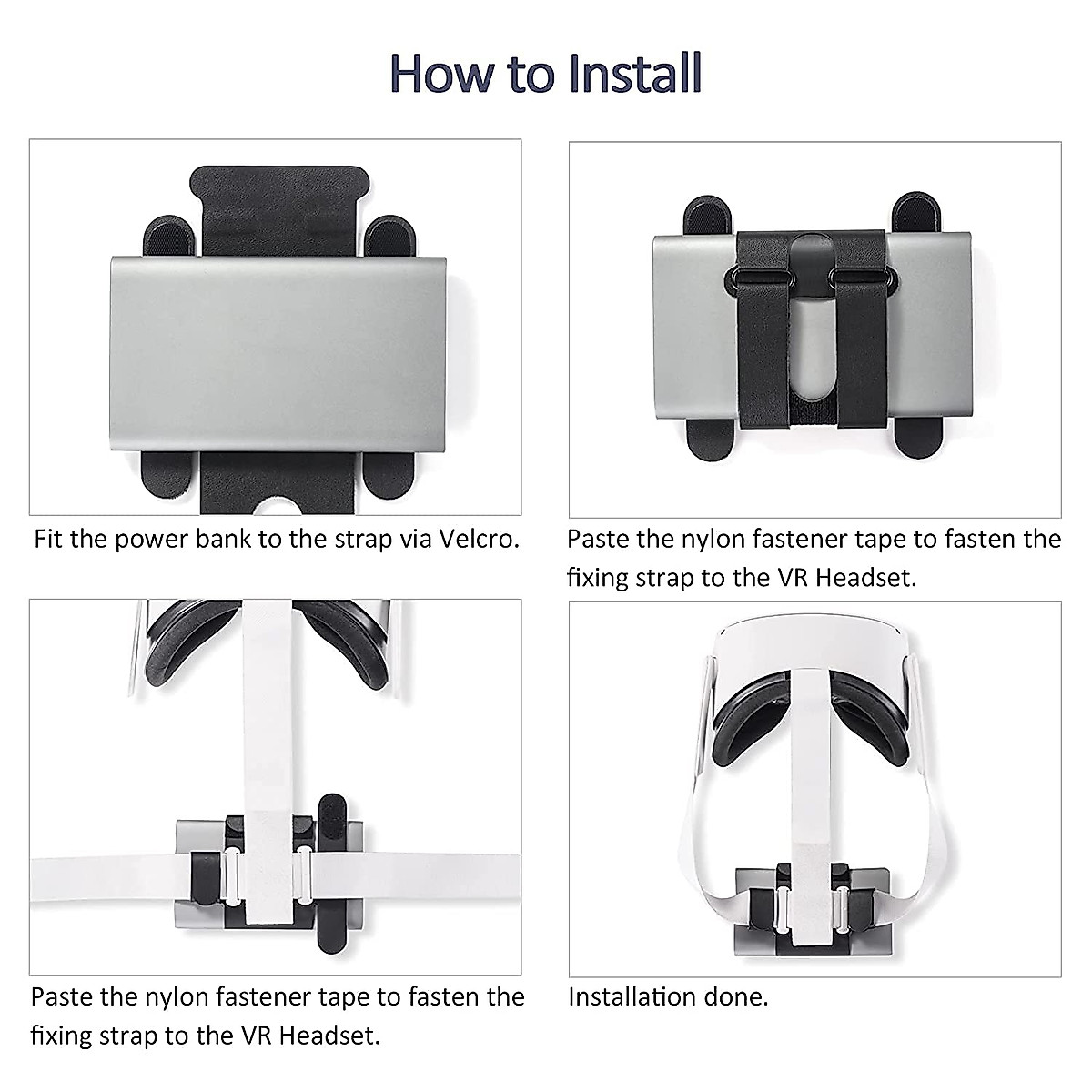 How to Install

Fit the power bank to the strap via Velcro.

Paste the nylon fastener tape to fasten the fixing strap to the VR Headset.

Paste the nylon fastener tape to fasten the fixing strap to the VR Headset.

Installation done.