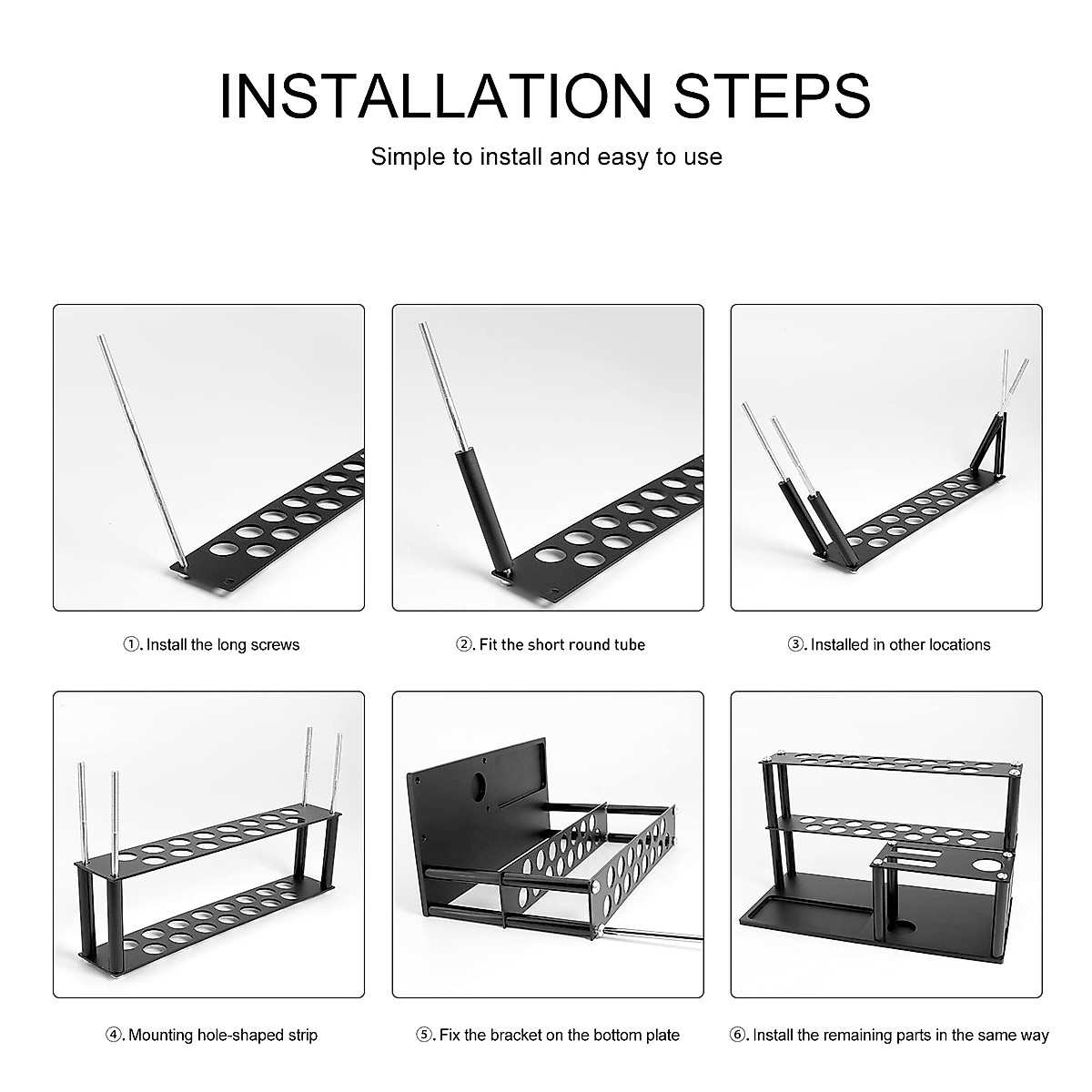 INSTALLATION STEPS

Simple to install and easy to use

①. Install the long screws

②. Fit the short round tube

③. Installed in other locations

④. Mounting hole-shaped strip

⑤. Fix the bracket on the bottom plate

⑥. Install the remaining parts in the same way