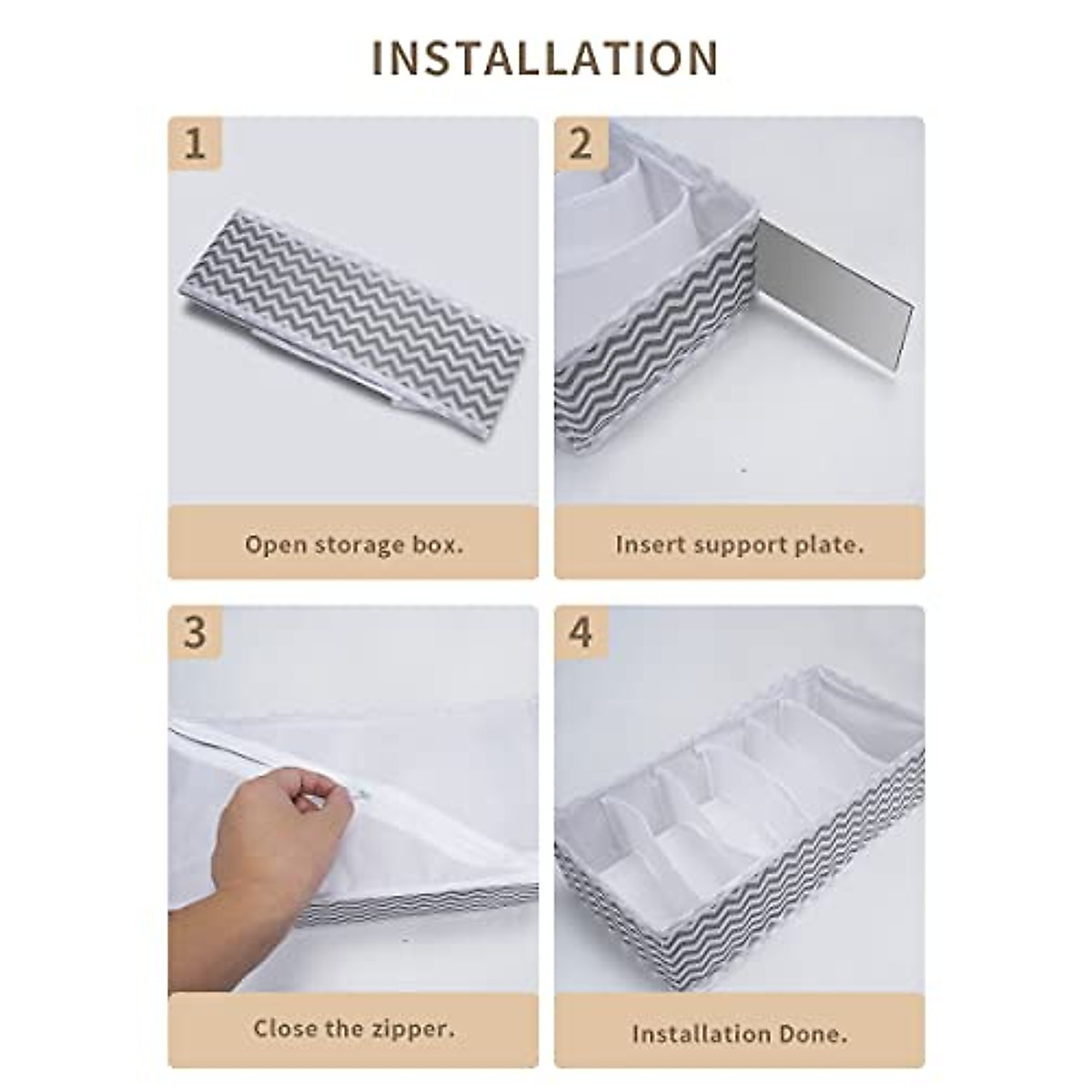 INSTALLATION

1

Open storage box.

2

Insert support plate.

3

Close the zipper.

4

Installation Done.