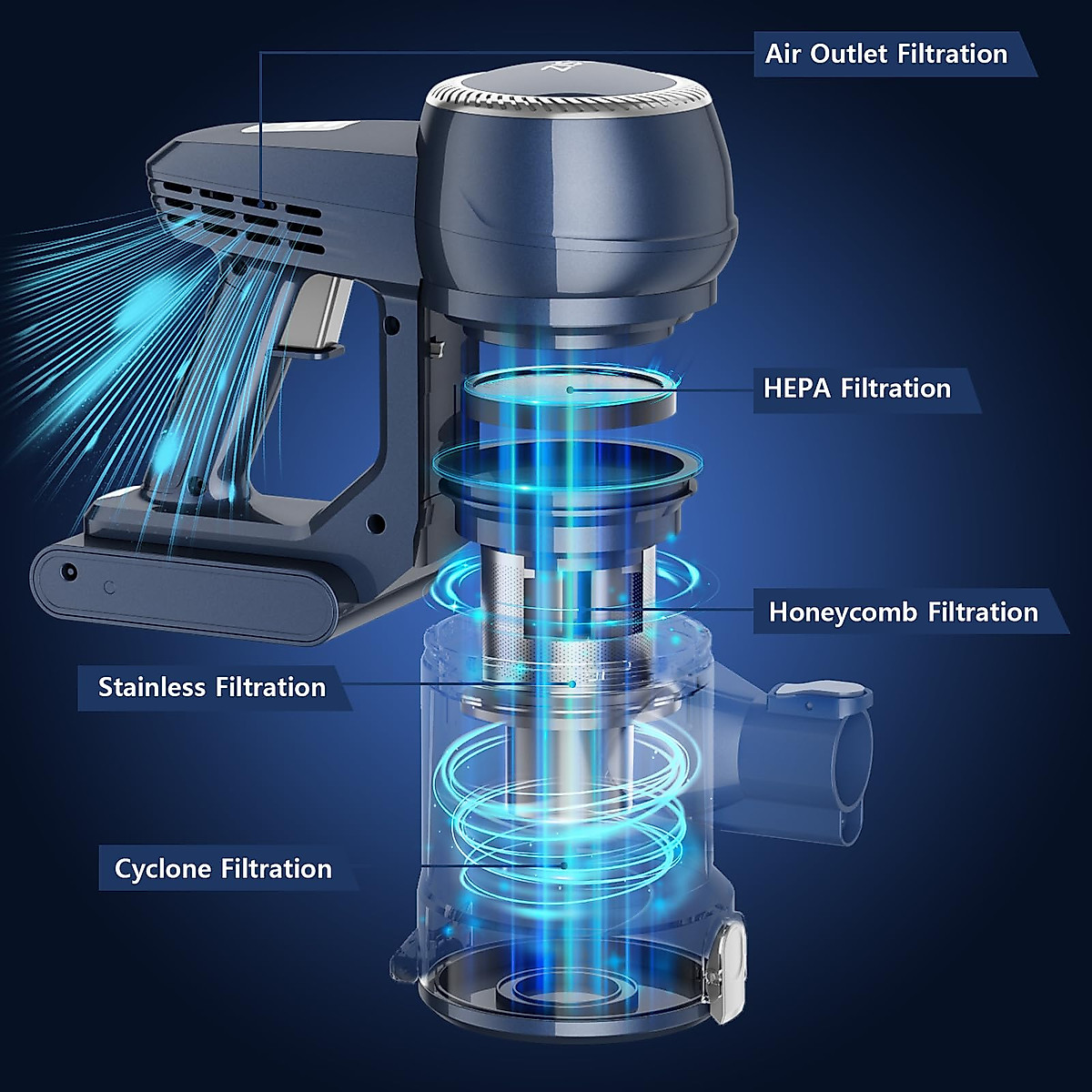 Air Outlet Filtration

HEPA Filtration

Honeycomb Filtration

Stainless Filtration

Cyclone Filtration