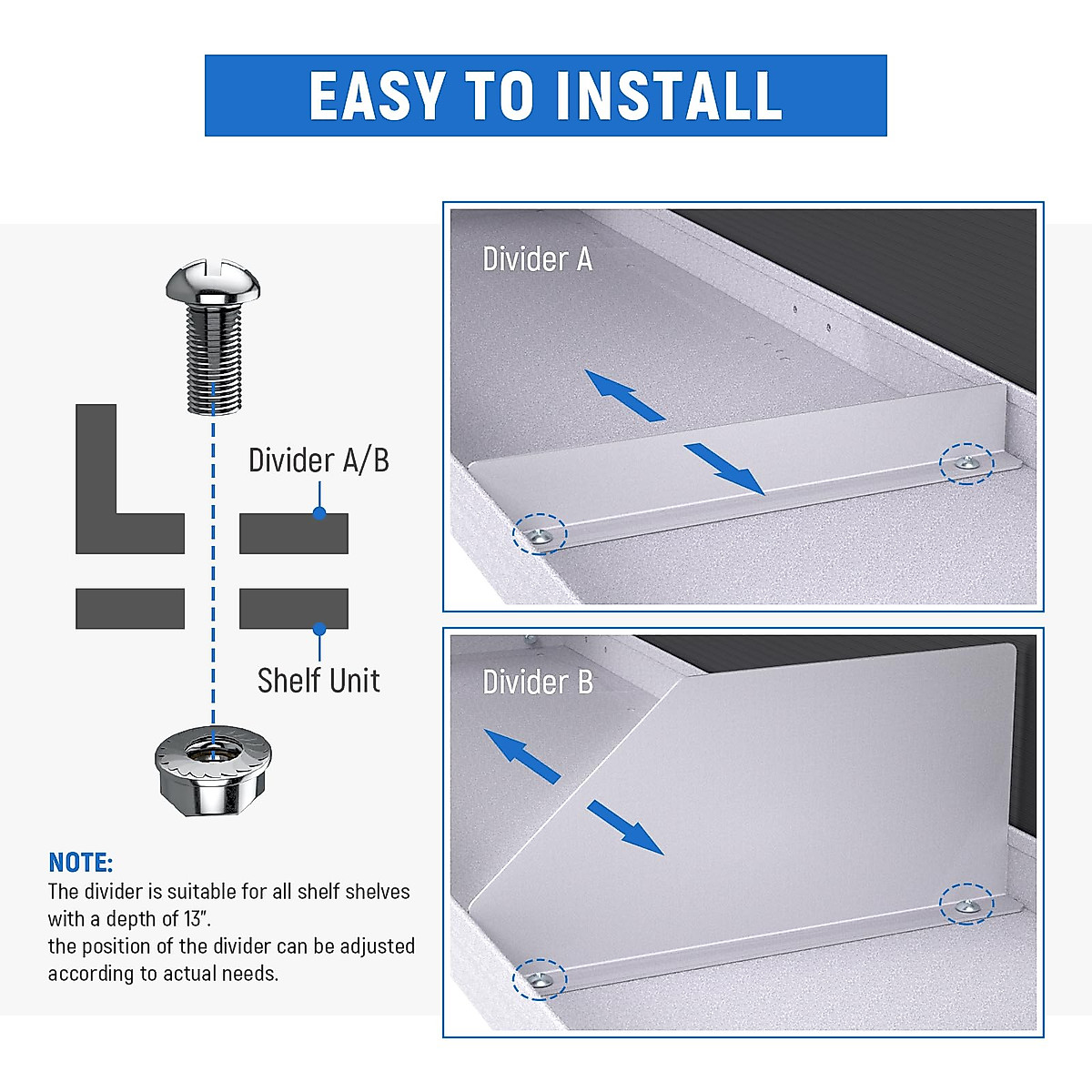 EASY TO INSTALL

Divider A/B

Shelf Unit

NOTE:
The divider is suitable for all shelf shelves with a depth of 13".
the position of the divider can be adjusted according to actual needs.

Divider A

Divider B