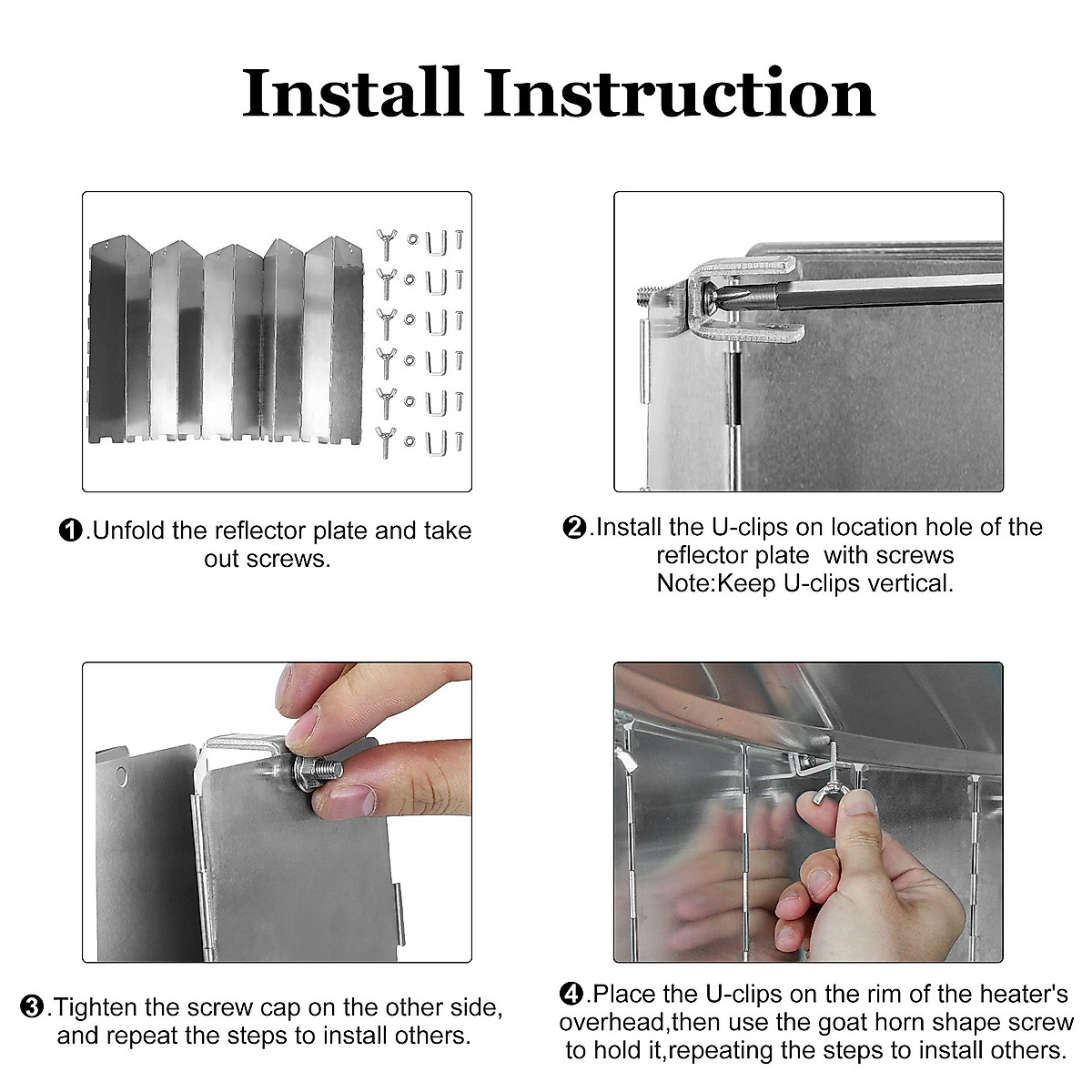 Install Instruction

❶.Unfold the reflector plate and take out screws.

❷.Install the U-clips on location hole of the reflector plate with screws
Note:Keep U-clips vertical.

❸.Tighten the screw cap on the other side, and repeat the steps to install others.

❹.Place the U-clips on the rim of the heater's overhead,then use the goat horn shape screw to hold it,repeating the steps to install others.