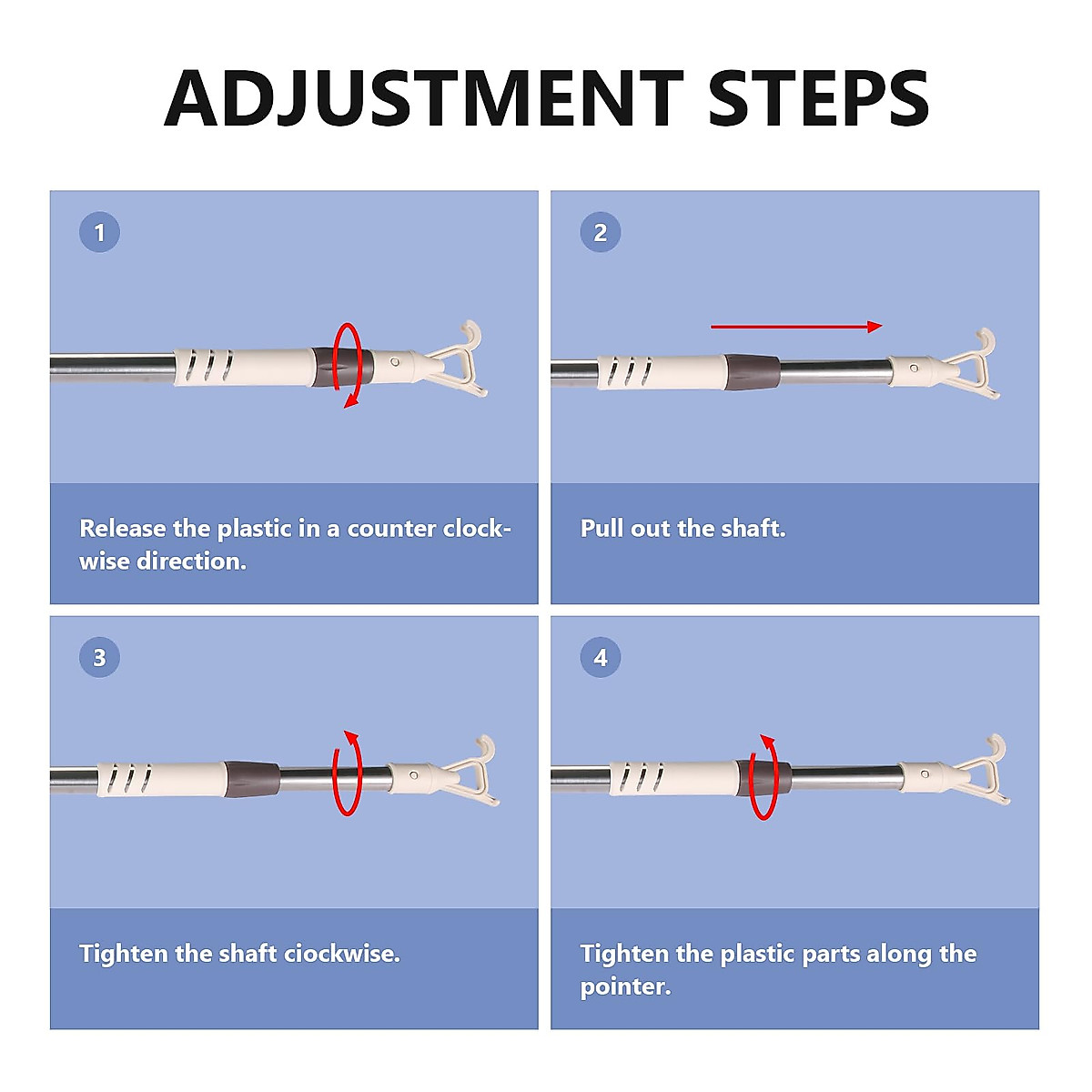 ADJUSTMENT STEPS

1

Release the plastic in a counter clockwise direction.

2

Pull out the shaft.

3

Tighten the shaft ciockwise.

4

Tighten the plastic parts along the pointer.