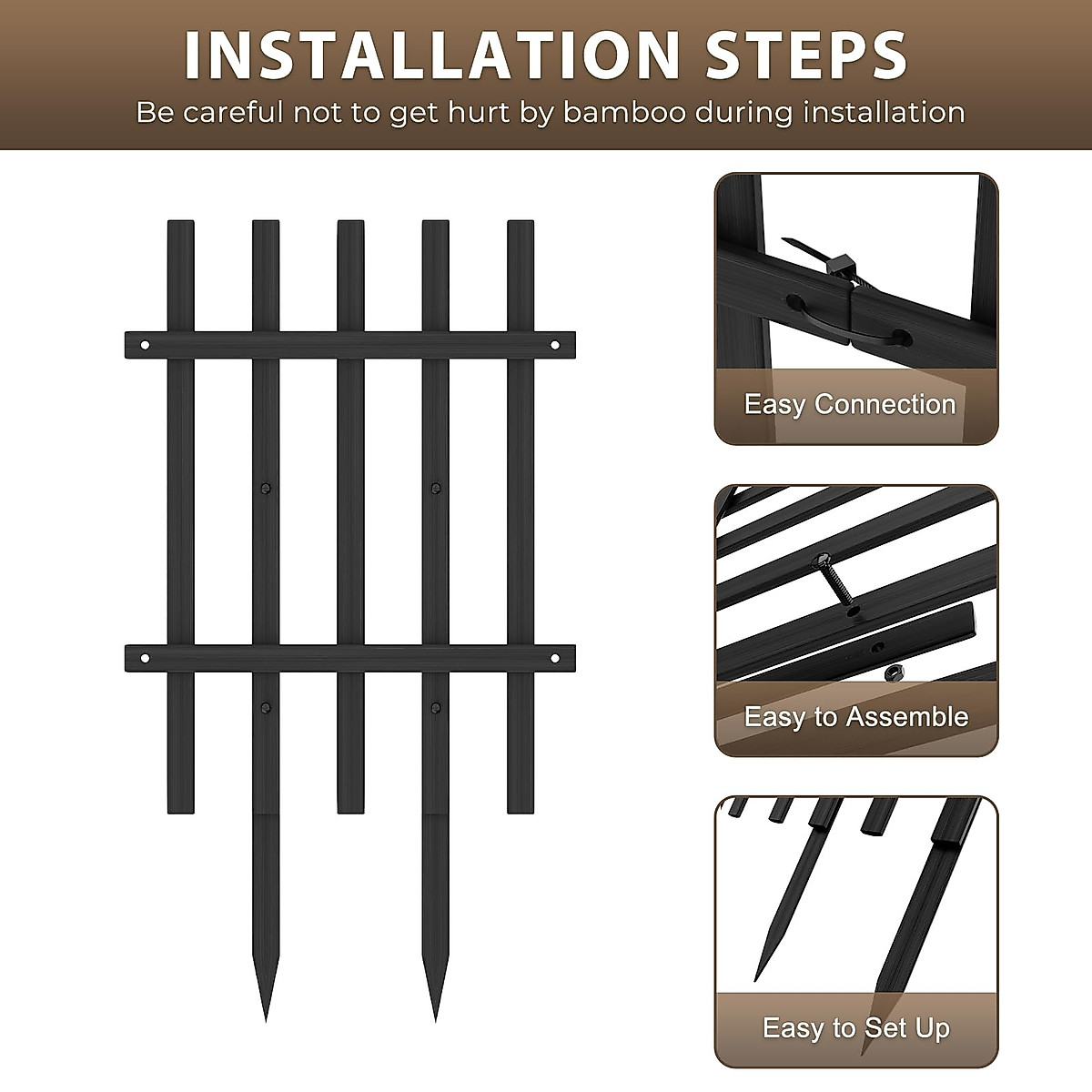 INSTALLATION STEPS

Be careful not to get hurt by bamboo during installation

Easy Connection

Easy to Assemble

Easy to Set Up