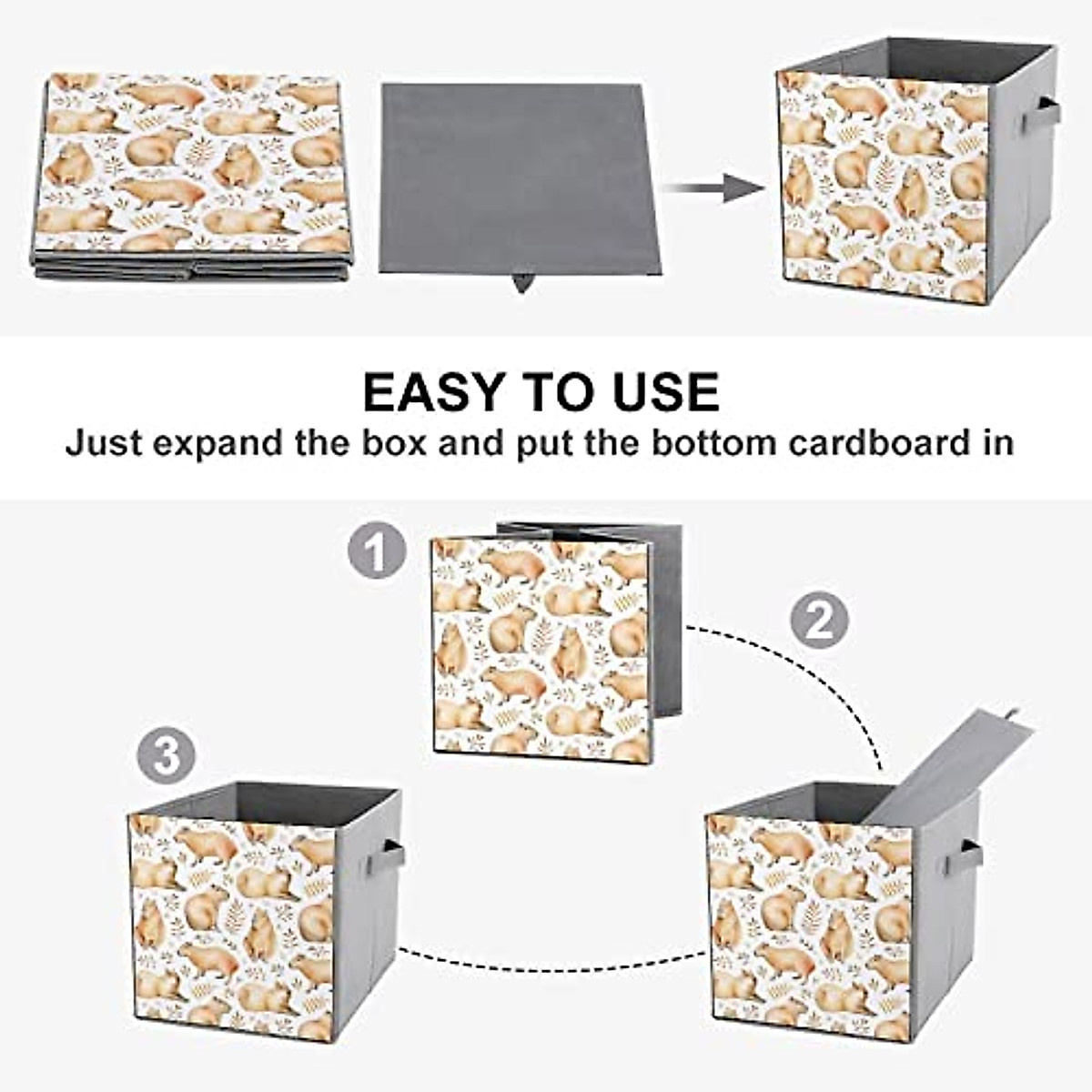 EASY TO USE
Just expand the box and put the bottom cardboard in

1

2

3