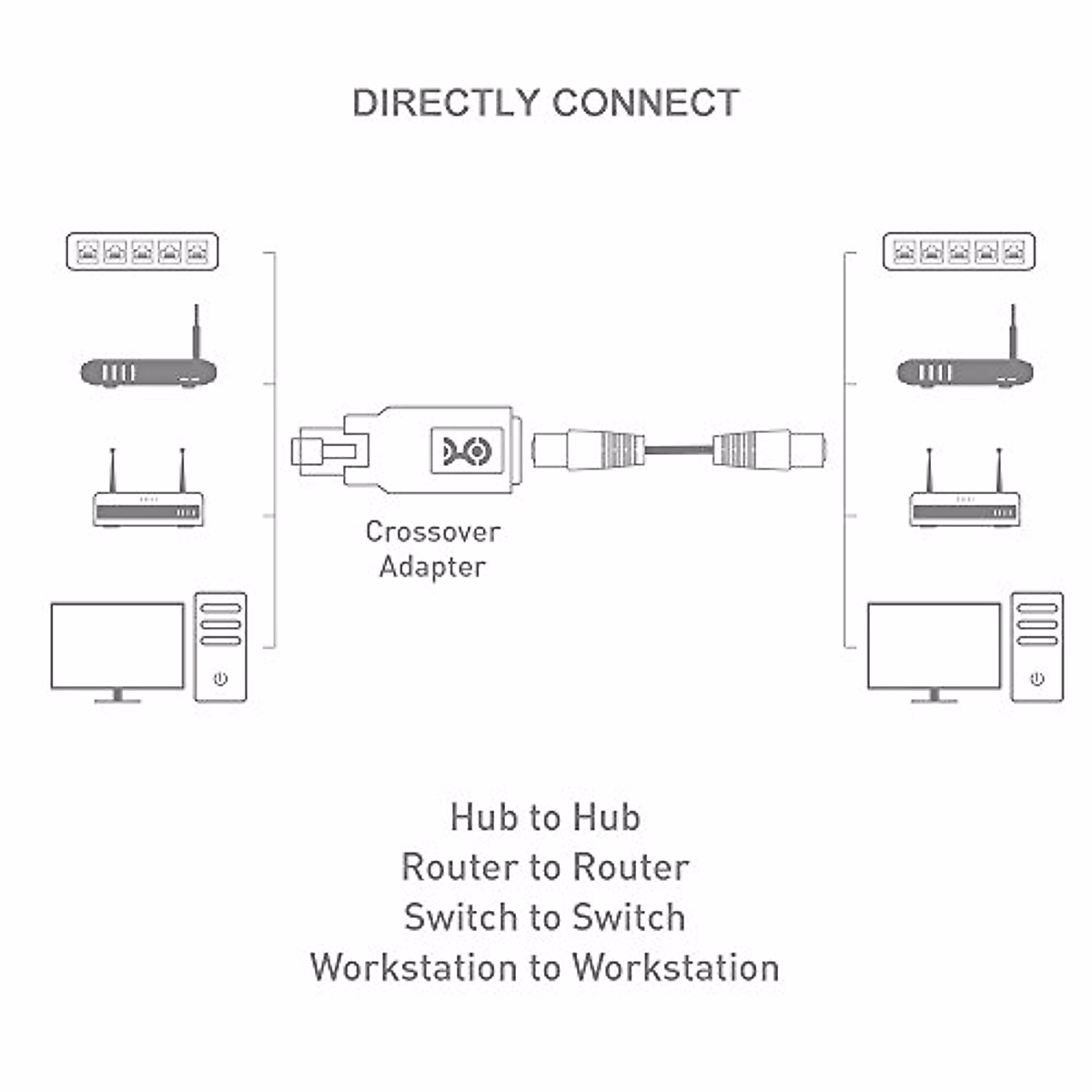 DIRECTLY CONNECT

Crossover Adapter

Hub to Hub
Router to Router
Switch to Switch
Workstation to Workstation