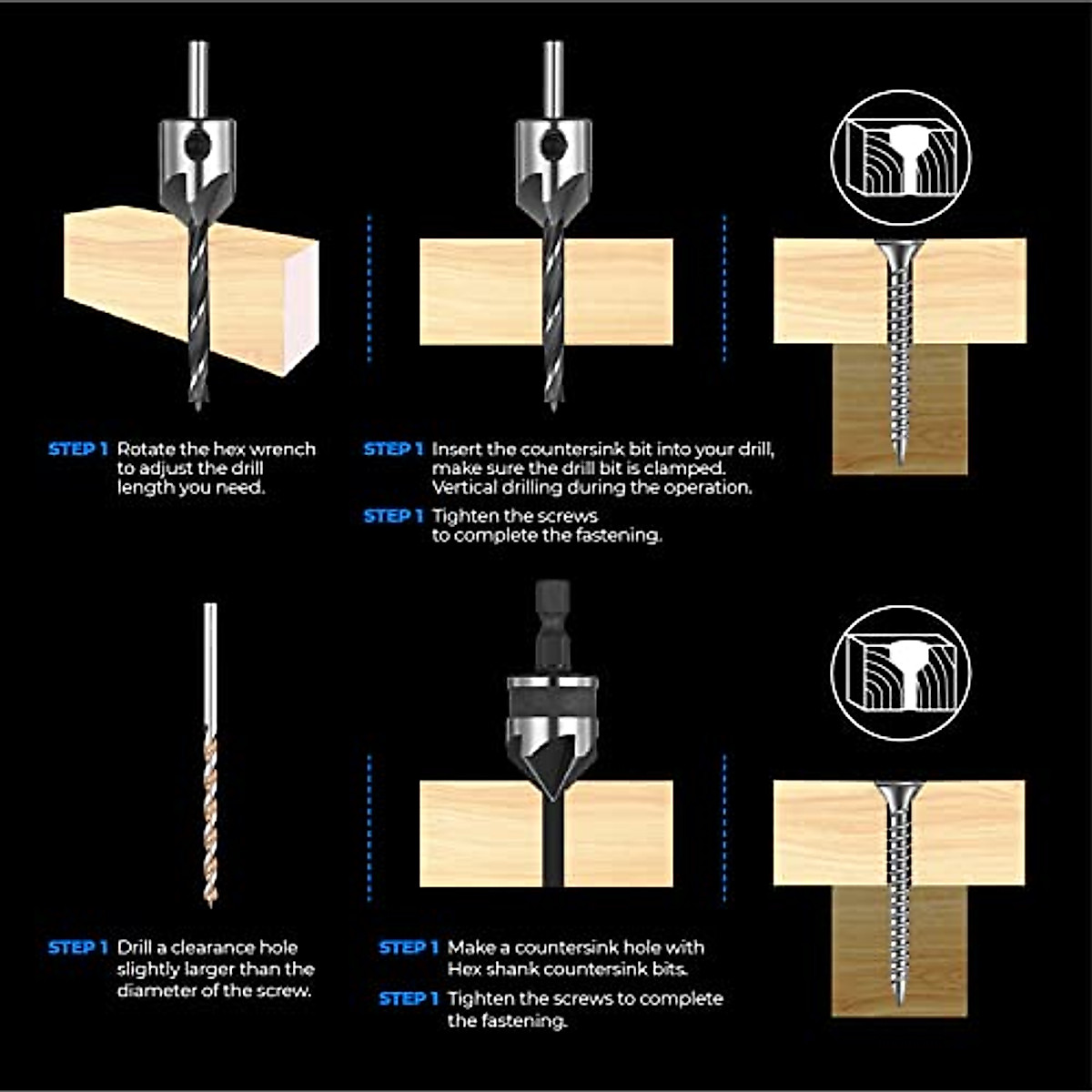 STEP 1 Rotate the hex wrench to adjust the drill length you need.

STEP 1 Insert the countersink bit into your drill, make sure the drill bit is clamped. Vertical drilling during the operation.

STEP 1 Tighten the screws to complete the fastening.

STEP 1 Drill a clearance hole slightly larger than the diameter of the screw.

STEP 1 Make a countersink hole with Hex shank countersink bits.

STEP 1 Tighten the screws to complete the fastening.