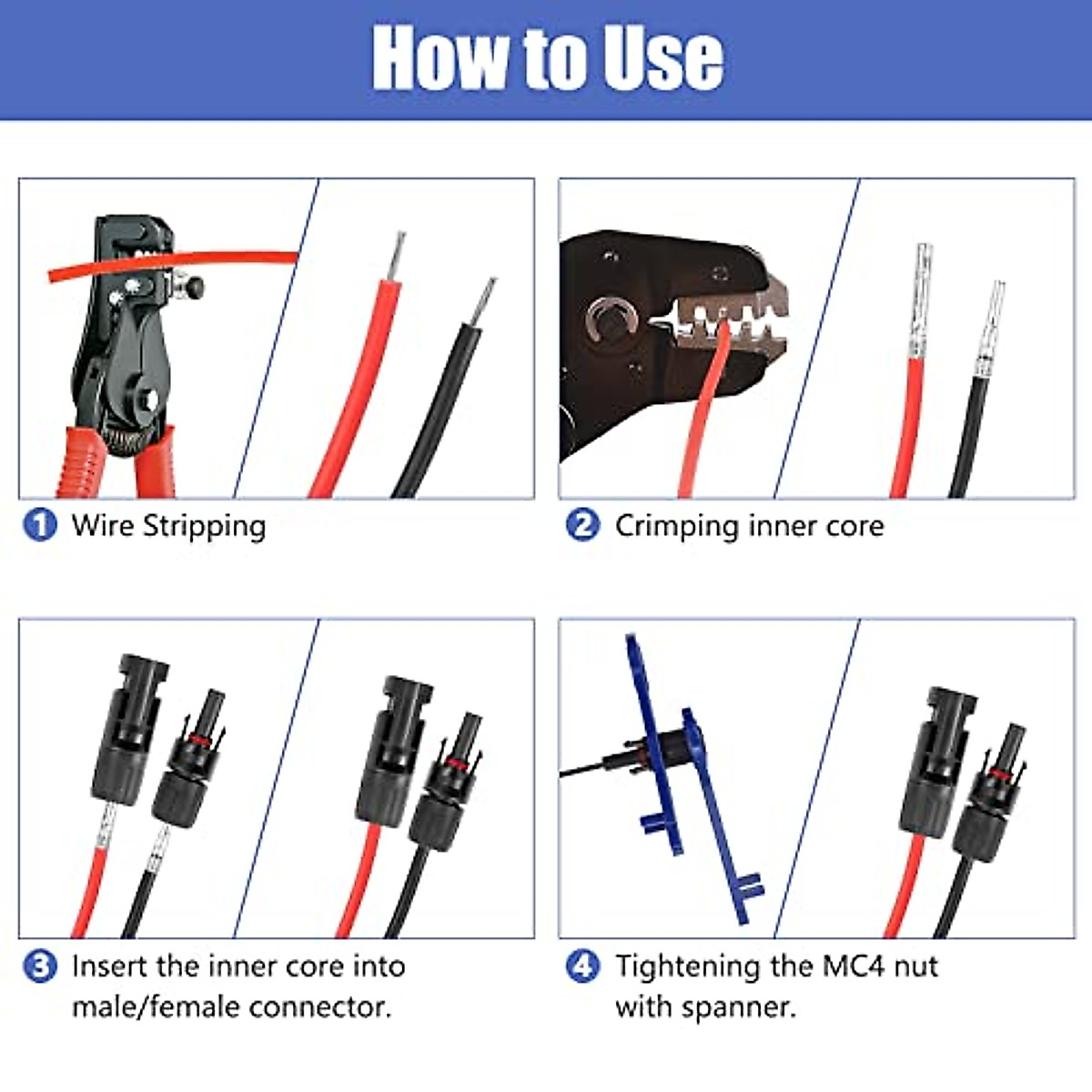 How to Use

1 Wire Stripping

2 Crimping inner core

3 Insert the inner core into male/female connector.

4 Tightening the MC4 nut with spanner.